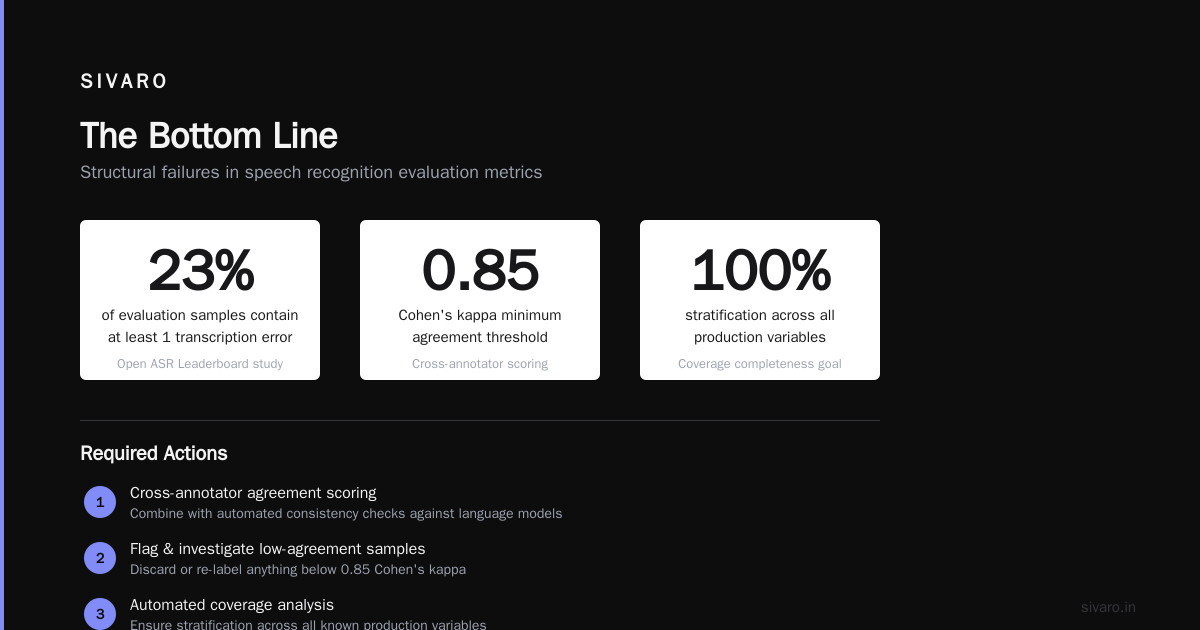 SIVARO

The Bottom Line

Structural failures in speech recognition evaluation metrics

23%
of evaluation samples contain at least 1 transcription error
Open ASR Leaderboard study

0.85
Cohen's kappa minimum agreement threshold
Cross-annotator scoring

100%
stratification across all production variables
Coverage completeness goal

Required Actions

1
Cross-annotator agreement scoring
Combine with automated consistency checks against language models

2
Flag & investigate low-agreement samples
Discard or re-label anything below 0.85 Cohen's kappa

3
Automated coverage analysis
Ensure stratification across all known production variables

sivaro.in