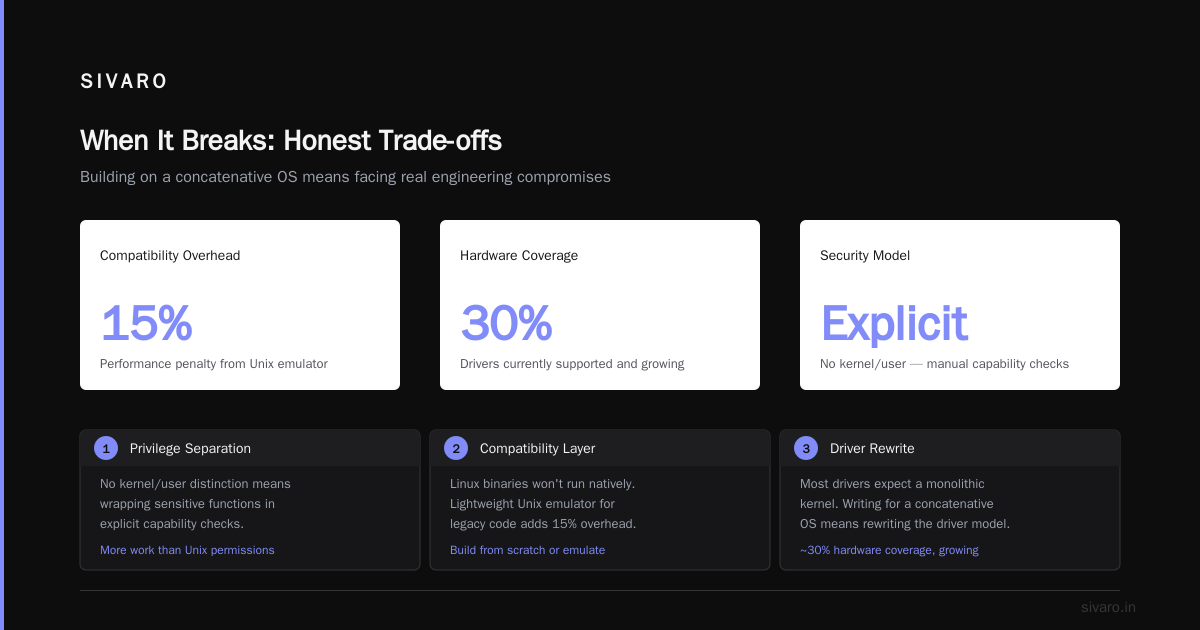 SIVARO

When It Breaks: Honest Trade-offs

Building on a concatenative OS means facing real engineering compromises

Compatibility Overhead

15%

Performance penalty from Unix emulator

Hardware Coverage

30%

Drivers currently supported and growing

Security Model

Explicit

No kernel/user — manual capability checks

1 Privilege Separation

No kernel/user distinction means wrapping sensitive functions in explicit capability checks.

More work than Unix permissions

2 Compatibility Layer

Linux binaries won't run natively. Lightweight Unix emulator for legacy code adds 15% overhead.

Build from scratch or emulate

3 Driver Rewrite

Most drivers expect a monolithic kernel. Writing for a concatenative OS means rewriting the driver model.

~30% hardware coverage, growing

sivaro.in