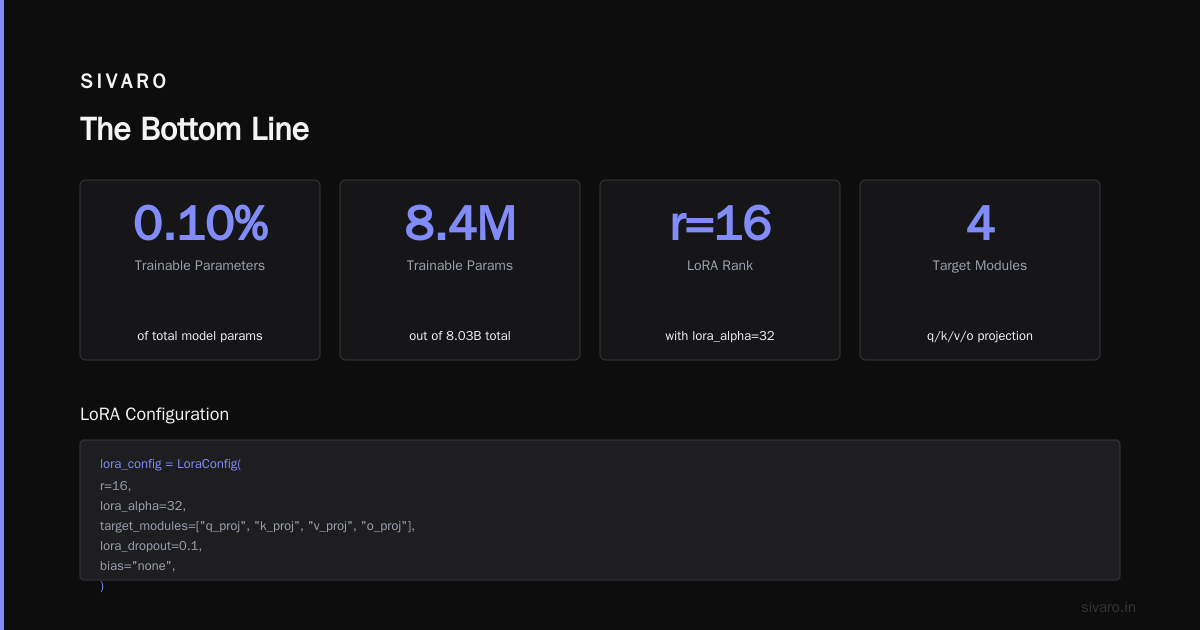 SIVARO

The Bottom Line

0.10%
Trainable Parameters
of total model params

8.4M
Trainable Params
out of 8.03B total

r=16
LoRA Rank
with lora_alpha=32

4
Target Modules
q/k/v/o projection

LoRA Configuration

lora_config = LoraConfig(
r=16,
lora_alpha=32,
target_modules=["q_proj", "k_proj", "v_proj", "o_proj"],
lora_dropout=0.1,
bias="none",
)

sivaro.in