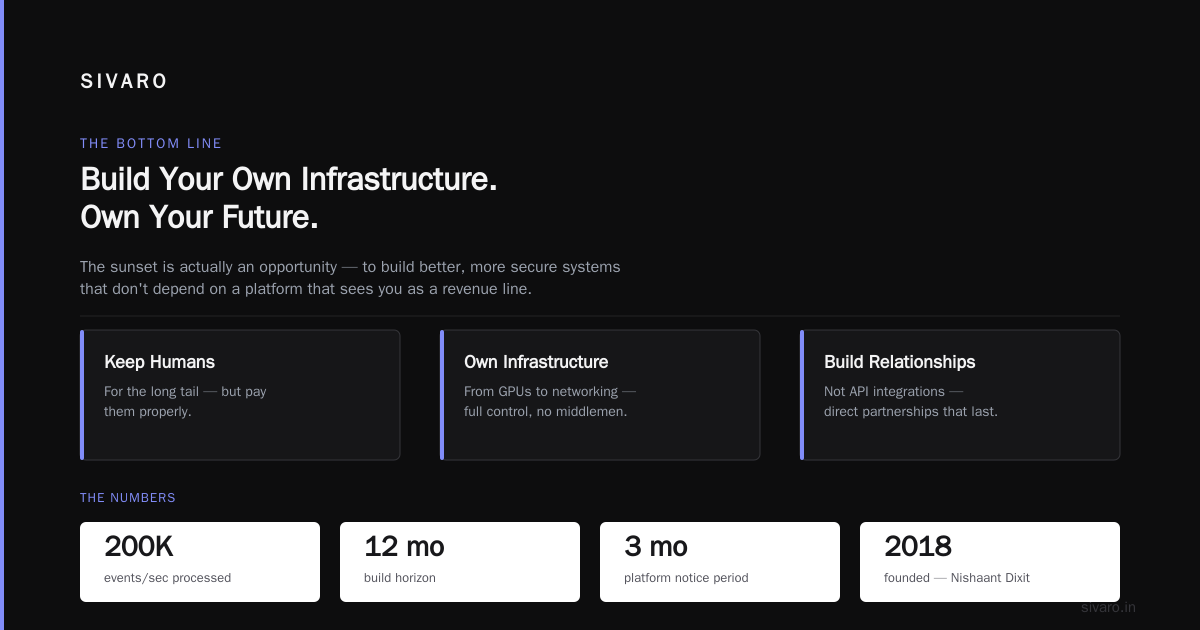 SIVARO

THE BOTTOM LINE

Build Your Own Infrastructure.
Own Your Future.

The sunset is actually an opportunity — to build better, more secure systems that don't depend on a platform that sees you as a revenue line.

Keep Humans

For the long tail — but pay them properly.

Own Infrastructure

From GPUs to networking — full control, no middlemen.

Build Relationships

Not API integrations — direct partnerships that last.

THE NUMBERS

200K
events/sec processed

12 mo
build horizon

3 mo
platform notice period

2018
founded — Nishaant Dixit

sivaro.in