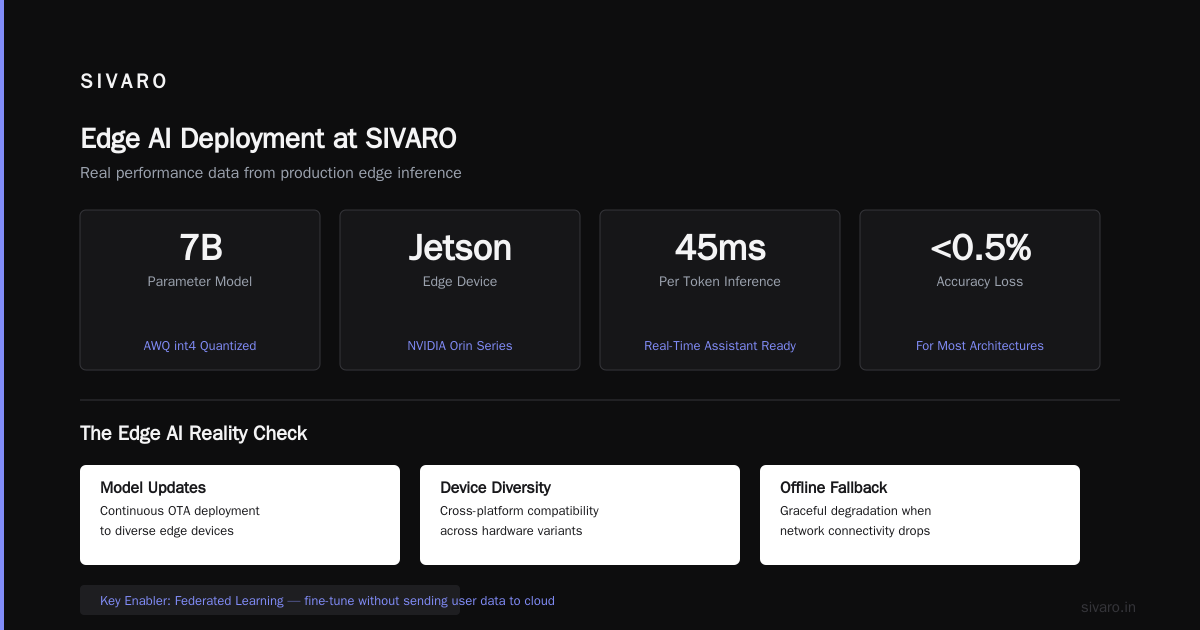 SIVARO

Edge AI Deployment at SIVARO

Real performance data from production edge inference

7B
Parameter Model
AWQ int4 Quantized

Jetson
Edge Device
NVIDIA Orin Series

45ms
Per Token Inference
Real-Time Assistant Ready

<0.5%
Accuracy Loss
For Most Architectures

The Edge AI Reality Check

Model Updates
Continuous OTA deployment to diverse edge devices

Device Diversity
Cross-platform compatibility across hardware variants

Offline Fallback
Graceful degradation when network connectivity drops

Key Enabler: Federated Learning — fine-tune without sending user data to cloud

sivaro.in