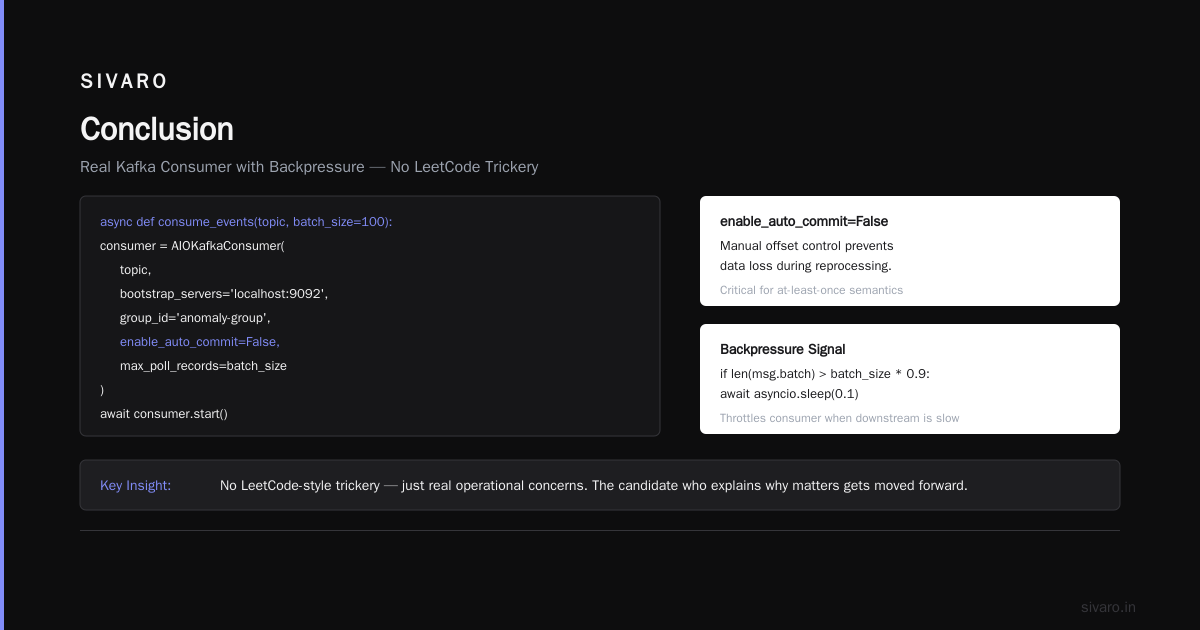 SIVARO

Conclusion

Real Kafka Consumer with Backpressure — No LeetCode Trickery

async def consume_events(topic, batch_size=100):
consumer = AIOKafkaConsumer(
    topic,
    bootstrap_servers='localhost:9092',
    group_id='anomaly-group',
    enable_auto_commit=False,
    max_poll_records=batch_size
)
await consumer.start()

enable_auto_commit=False

Manual offset control prevents data loss during reprocessing.

Critical for at-least-once semantics

Backpressure Signal

if len(msg.batch) > batch_size * 0.9:
await asyncio.sleep(0.1)

Throttles consumer when downstream is slow

Key Insight: No LeetCode-style trickery — just real operational concerns. The candidate who explains why matters gets moved forward.

sivaro.in