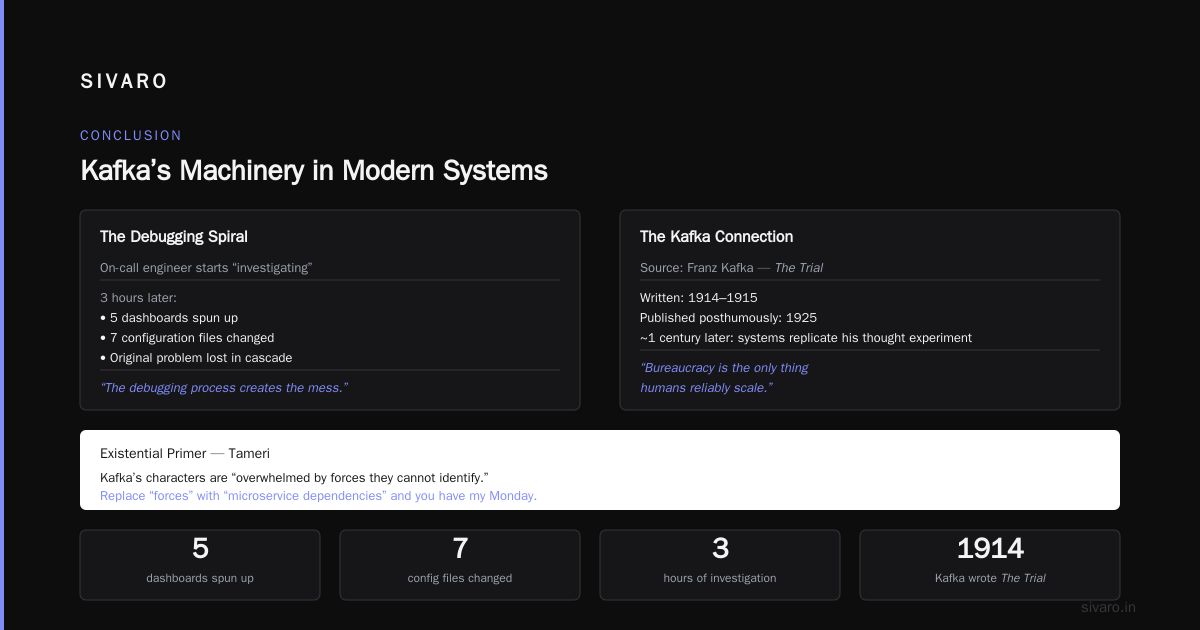 SIVARO

CONCLUSION

Kafka's Machinery in Modern Systems

The Debugging Spiral

On-call engineer starts "investigating"

3 hours later:
• 5 dashboards spun up
• 7 configuration files changed
• Original problem lost in cascade

"The debugging process creates the mess."

The Kafka Connection

Source: Franz Kafka — The Trial

Written: 1914–1915
Published posthumously: 1925
~1 century later: systems replicate his thought experiment

"Bureaucracy is the only thing humans reliably scale."

Existential Primer — Tameri

Kafka's characters are "overwhelmed by forces they cannot identify."
Replace "forces" with "microservice dependencies" and you have my Monday.

5
dashboards spun up

7
config files changed

3
hours of investigation

1914
Kafka wrote The Trial

sivaro.in