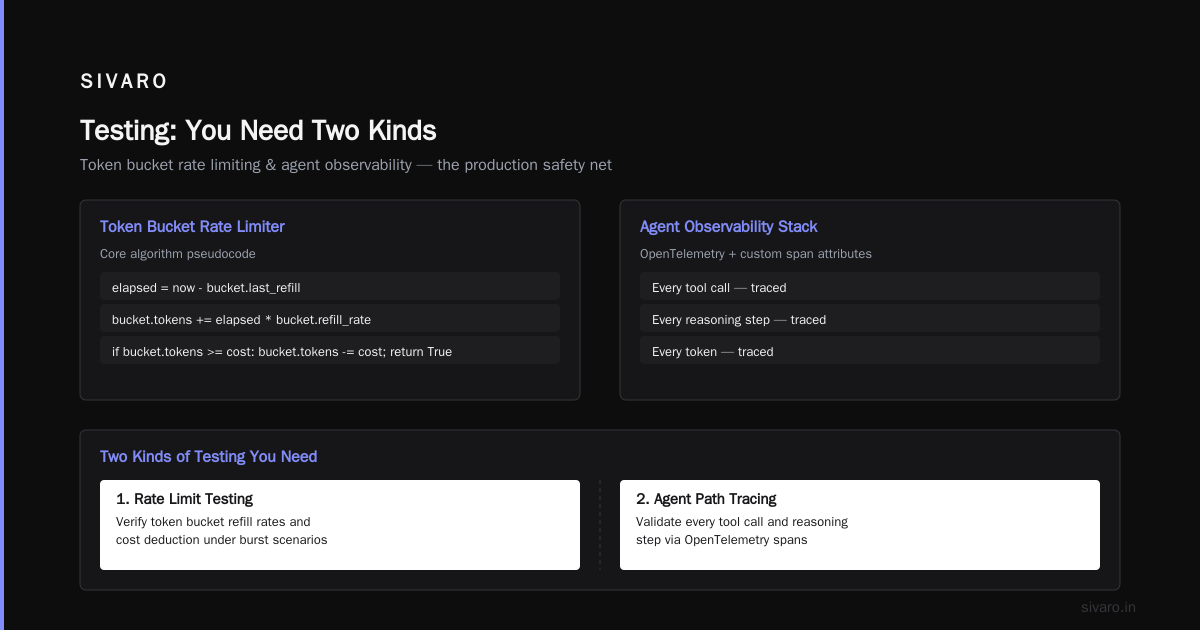 SIVARO

Testing: You Need Two Kinds

Token bucket rate limiting & agent observability — the production safety net

Token Bucket Rate Limiter

Core algorithm pseudocode

elapsed = now - bucket.last_refill

bucket.tokens += elapsed * bucket.refill_rate

if bucket.tokens >= cost: bucket.tokens -= cost; return True

Agent Observability Stack

OpenTelemetry + custom span attributes

Every tool call — traced

Every reasoning step — traced

Every token — traced

Two Kinds of Testing You Need

1. Rate Limit Testing

Verify token bucket refill rates and cost deduction under burst scenarios

2. Agent Path Tracing

Validate every tool call and reasoning step via OpenTelemetry spans

sivaro.in