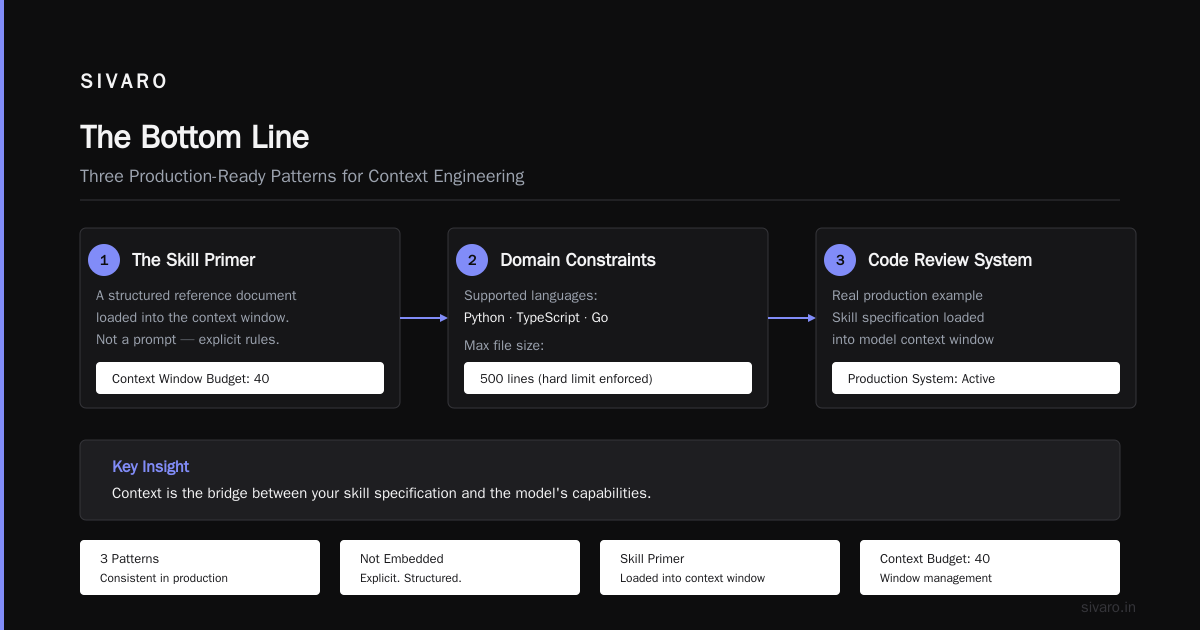 SIVARO

The Bottom Line

Three Production-Ready Patterns for Context Engineering

1 The Skill Primer

A structured reference document loaded into the context window. Not a prompt — explicit rules.

Context Window Budget: 40

2 Domain Constraints

Supported languages:
Python · TypeScript · Go

Max file size:

500 lines (hard limit enforced)

3 Code Review System

Real production example
Skill specification loaded
into model context window

Production System: Active

Key Insight

Context is the bridge between your skill specification and the model's capabilities.

3 Patterns
Consistent in production

Not Embedded
Explicit. Structured.

Skill Primer
Loaded into context window

Context Budget: 40
Window management

sivaro.in