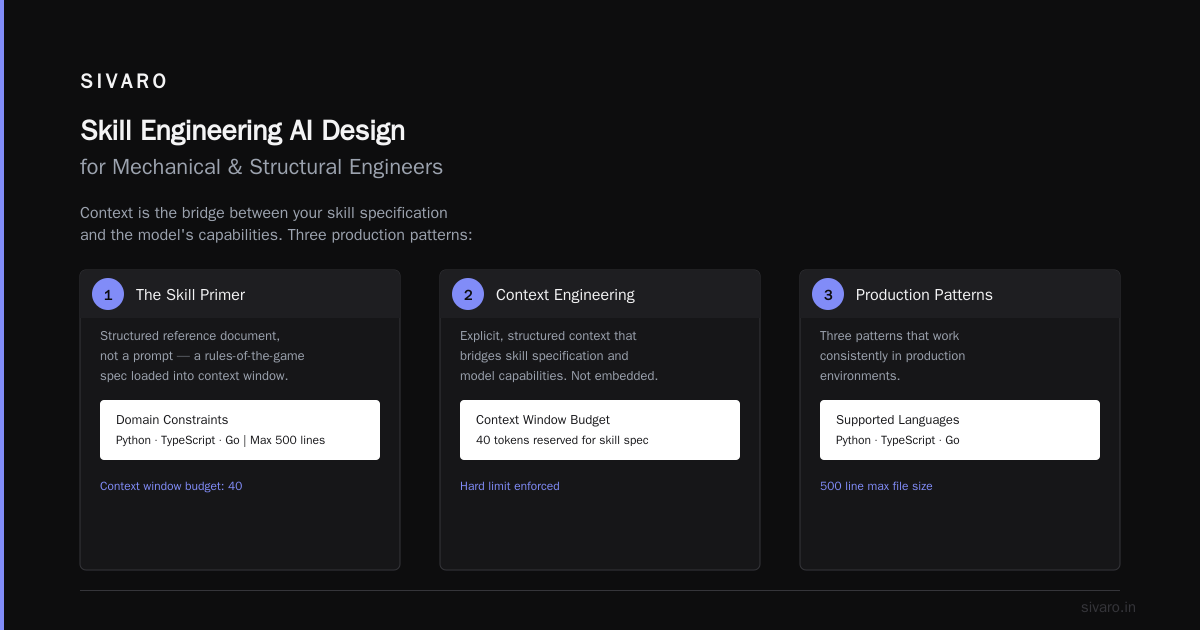 SIVARO

Skill Engineering AI Design

for Mechanical & Structural Engineers

Context is the bridge between your skill specification and the model's capabilities. Three production patterns:

1 The Skill Primer

Structured reference document, not a prompt — a rules-of-the-game spec loaded into context window.

Domain Constraints

Python · TypeScript · Go | Max 500 lines

Context window budget: 40

2 Context Engineering

Explicit, structured context that bridges skill specification and model capabilities. Not embedded.

Context Window Budget

40 tokens reserved for skill spec

Hard limit enforced

3 Production Patterns

Three patterns that work consistently in production environments.

Supported Languages

Python · TypeScript · Go

500 line max file size

sivaro.in