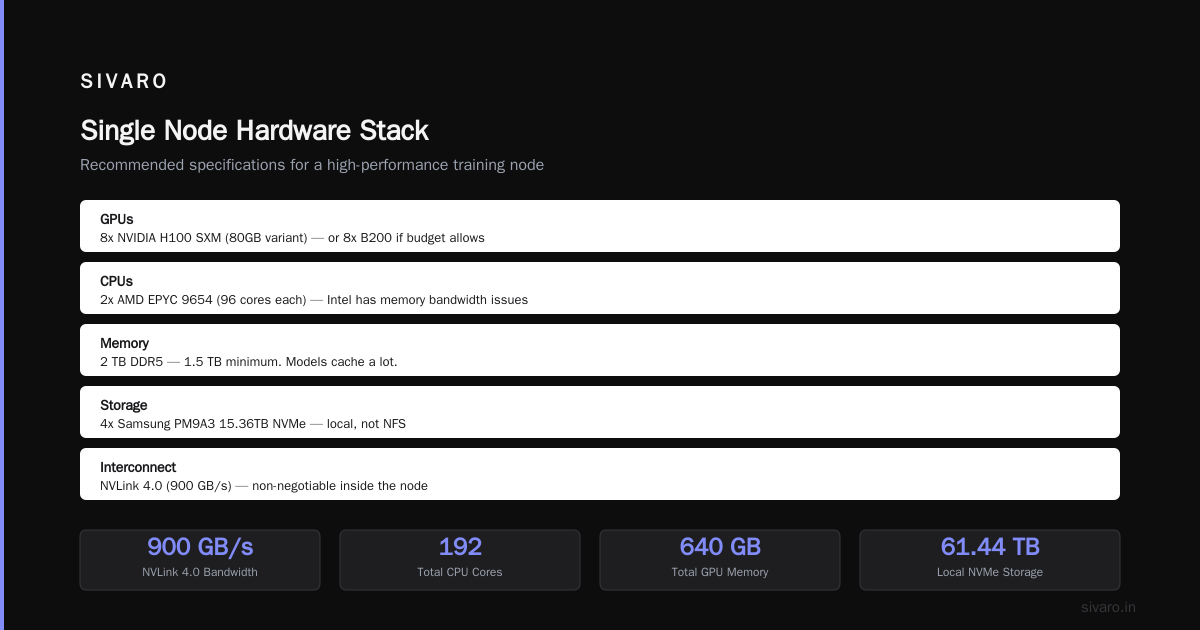 SIVARO

Single Node Hardware Stack

Recommended specifications for a high-performance training node

GPUs
8x NVIDIA H100 SXM (80GB variant) — or 8x B200 if budget allows

CPUs
2x AMD EPYC 9654 (96 cores each) — Intel has memory bandwidth issues

Memory
2 TB DDR5 — 1.5 TB minimum. Models cache a lot.

Storage
4x Samsung PM9A3 15.36TB NVMe — local, not NFS

Interconnect
NVLink 4.0 (900 GB/s) — non-negotiable inside the node

900 GB/s
NVLink 4.0 Bandwidth

192
Total CPU Cores

640 GB
Total GPU Memory

61.44 TB
Local NVMe Storage

sivaro.in