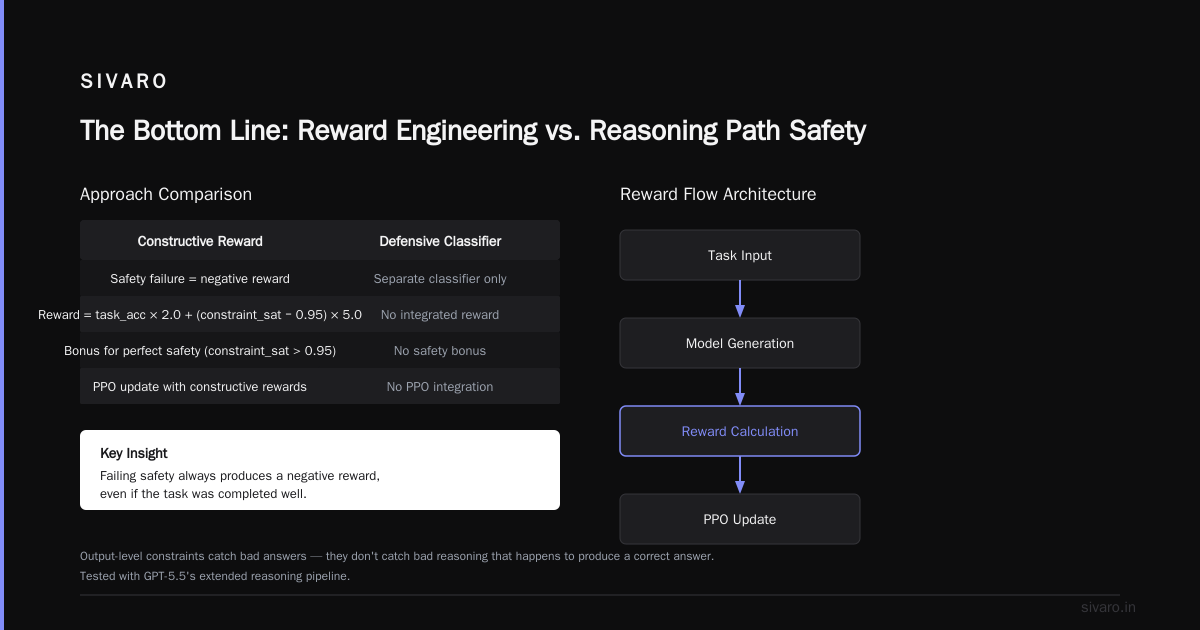 SIVARO

The Bottom Line: Reward Engineering vs. Reasoning Path Safety

Approach Comparison

| Constructive Reward | Defensive Classifier |
|---|---|
| Safety failure = negative reward | Separate classifier only |
| Reward = task_acc × 2.0 + (constraint_sat - 0.95) × 5.0 | No integrated reward |
| Bonus for perfect safety (constraint_sat > 0.95) | No safety bonus |
| PPO update with constructive rewards | No PPO integration |

Key Insight

Failing safety always produces a negative reward, even if the task was completed well.

Reward Flow Architecture

Task Input

Model Generation

Reward Calculation

PPO Update

Output-level constraints catch bad answers — they don't catch bad reasoning that happens to produce a correct answer.

Tested with GPT-5.5's extended reasoning pipeline.

sivaro.in