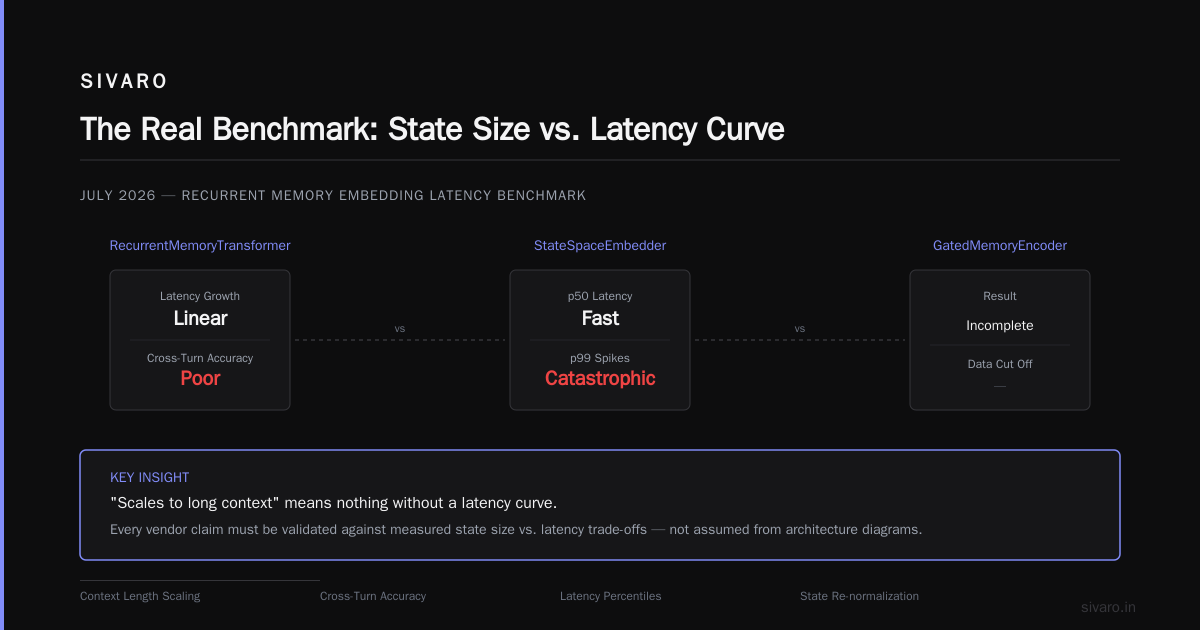 SIVARO

The Real Benchmark: State Size vs. Latency Curve

JULY 2026 — RECURRENT MEMORY EMBEDDING LATENCY BENCHMARK

RecurrentMemoryTransformer

Latency Growth
Linear
Cross-Turn Accuracy
Poor

vs

StateSpaceEmbedder

p50 Latency
Fast
p99 Spikes
Catastrophic

vs

GatedMemoryEncoder

Result
Incomplete
Data Cut Off
—

KEY INSIGHT
"Scales to long context" means nothing without a latency curve.
Every vendor claim must be validated against measured state size vs. latency trade-offs — not assumed from architecture diagrams.

Context Length Scaling
Cross-Turn Accuracy
Latency Percentiles
State Re-normalization

sivaro.in