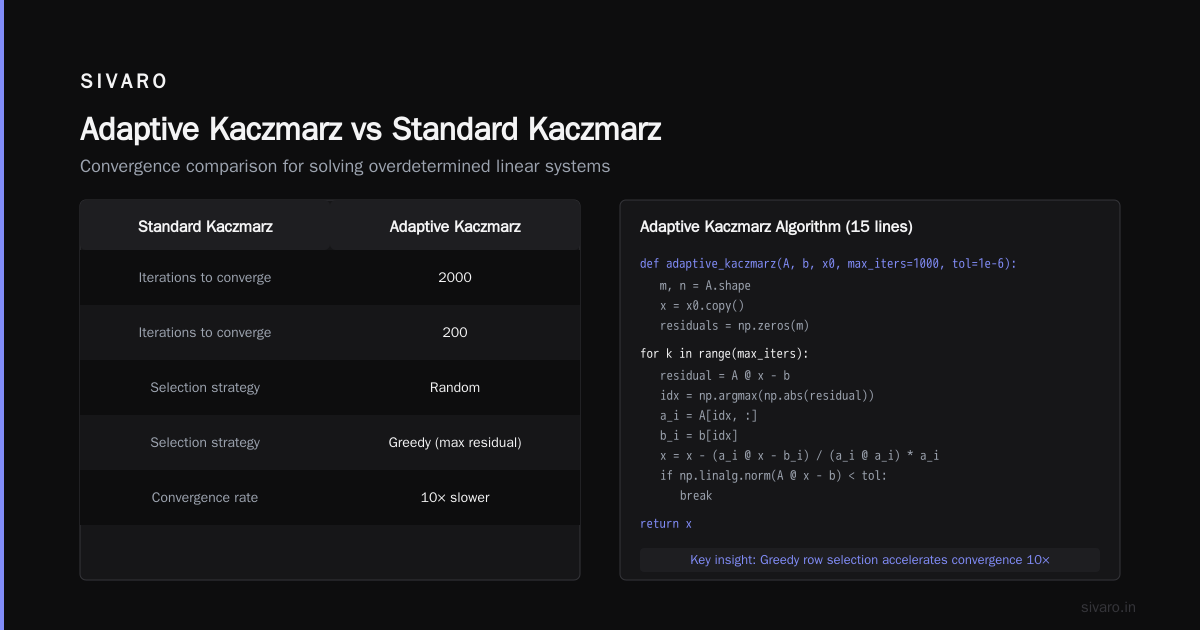 SIVARO

Adaptive Kaczmarz vs Standard Kaczmarz

Convergence comparison for solving overdetermined linear systems

| Standard Kaczmarz | Adaptive Kaczmarz |
|---|---|
| Iterations to converge | 2000 |
| Iterations to converge | 200 |
| Selection strategy | Random |
| Selection strategy | Greedy (max residual) |
| Convergence rate | 10× slower |

Adaptive Kaczmarz Algorithm (15 lines)

def adaptive_kaczmarz(A, b, x0, max_iters=1000, tol=1e-6):
  m, n = A.shape
  x = x0.copy()
  residuals = np.zeros(m)

for k in range(max_iters):
  residual = A @ x - b
  idx = np.argmax(np.abs(residual))
  a_i = A[idx, :]
  b_i = b[idx]
  x = x - (a_i @ x - b_i) / (a_i @ a_i) * a_i
  if np.linalg.norm(A @ x - b) < tol:
    break

return x

Key insight: Greedy row selection accelerates convergence 10×

sivaro.in