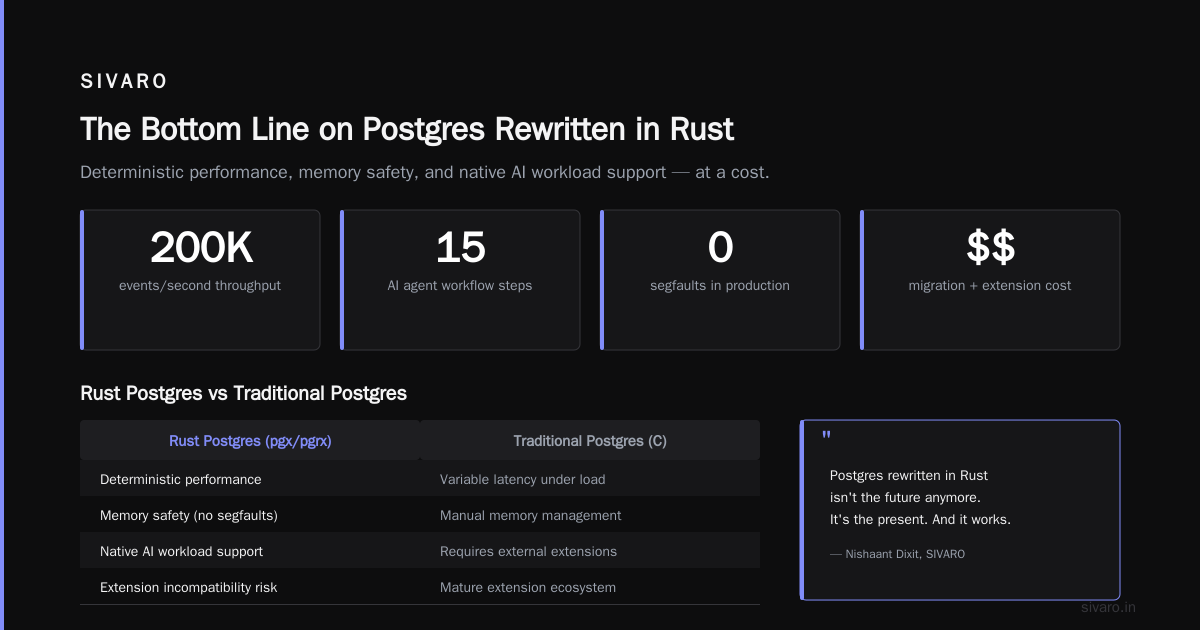 SIVARO

The Bottom Line on Postgres Rewritten in Rust

Deterministic performance, memory safety, and native AI workload support — at a cost.

200K
events/second throughput

15
AI agent workflow steps

0
segfaults in production

$$
migration + extension cost

Rust Postgres vs Traditional Postgres

| Rust Postgres (pgx/pgrx) | Traditional Postgres (C) |
|---|---|
| Deterministic performance | Variable latency under load |
| Memory safety (no segfaults) | Manual memory management |
| Native AI workload support | Requires external extensions |
| Extension incompatibility risk | Mature extension ecosystem |

"

Postgres rewritten in Rust isn't the future anymore. It's the present. And it works.

— Nishaant Dixit, SIVARO

sivaro.in