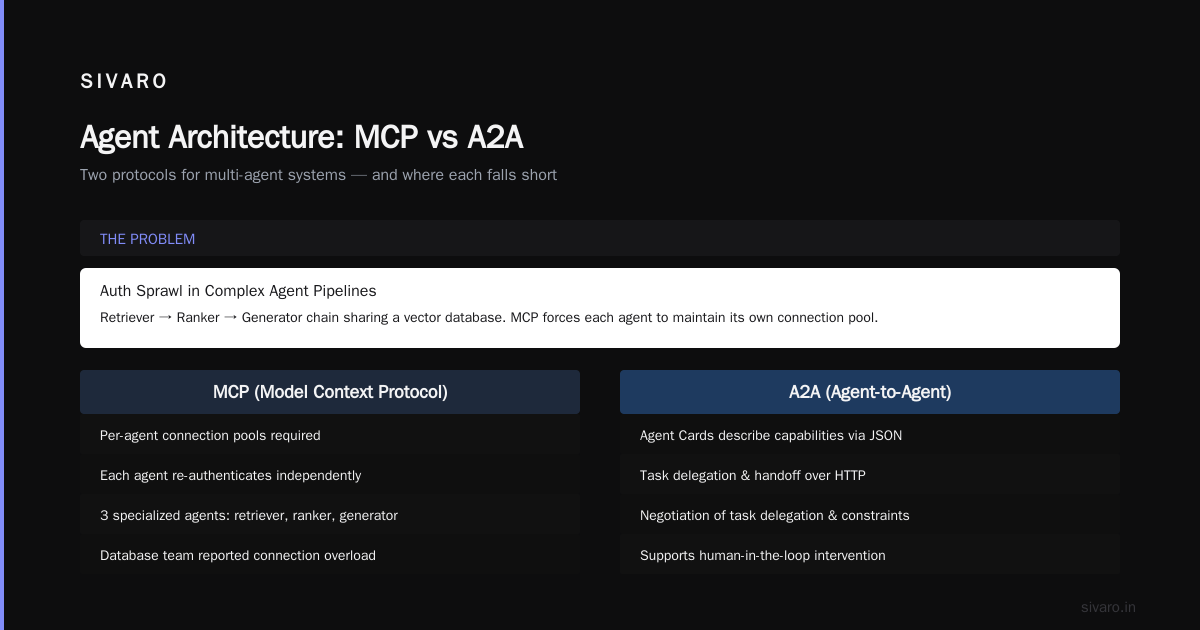 SIVARO

Agent Architecture: MCP vs A2A

Two protocols for multi-agent systems — and where each falls short

THE PROBLEM

Auth Sprawl in Complex Agent Pipelines

Retriever → Ranker → Generator chain sharing a vector database. MCP forces each agent to maintain its own connection pool.

MCP (Model Context Protocol)

Per-agent connection pools required

Each agent re-authenticates independently

3 specialized agents: retriever, ranker, generator

Database team reported connection overload

A2A (Agent-to-Agent)

Agent Cards describe capabilities via JSON

Task delegation & handoff over HTTP

Negotiation of task delegation & constraints

Supports human-in-the-loop intervention

sivaro.in