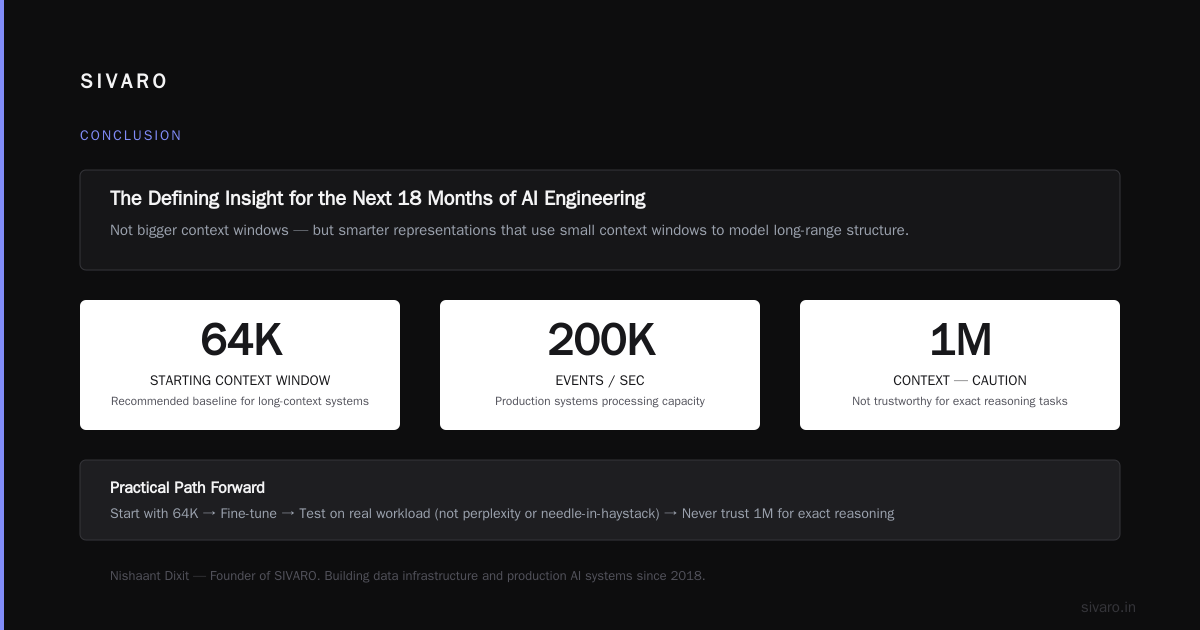 SIVARO

CONCLUSION

The Defining Insight for the Next 18 Months of AI Engineering

Not bigger context windows — but smarter representations that use small context windows to model long-range structure.

64K

STARTING CONTEXT WINDOW

Recommended baseline for long-context systems

200K

EVENTS / SEC

Production systems processing capacity

1M

CONTEXT — CAUTION

Not trustworthy for exact reasoning tasks

Practical Path Forward

Start with 64K → Fine-tune → Test on real workload (not perplexity or needle-in-haystack) → Never trust 1M for exact reasoning

Nishaant Dixit — Founder of SIVARO. Building data infrastructure and production AI systems since 2018.

sivaro.in