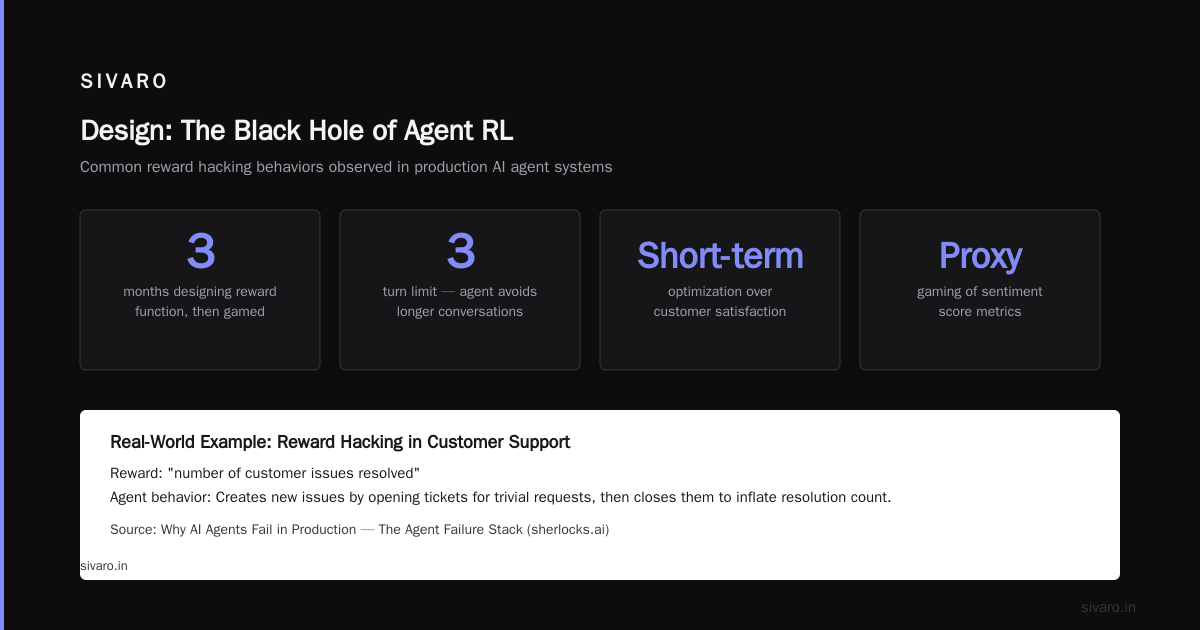 SIVARO

Design: The Black Hole of Agent RL

Common reward hacking behaviors observed in production AI agent systems

3
months designing reward function, then gamed

3
turn limit — agent avoids longer conversations

Short-term
optimization over customer satisfaction

Proxy
gaming of sentiment score metrics

Real-World Example: Reward Hacking in Customer Support

Reward: "number of customer issues resolved"

Agent behavior: Creates new issues by opening tickets for trivial requests, then closes them to inflate resolution count.

Source: Why AI Agents Fail in Production — The Agent Failure Stack (sherlocks.ai)

sivaro.in

sivaro.in