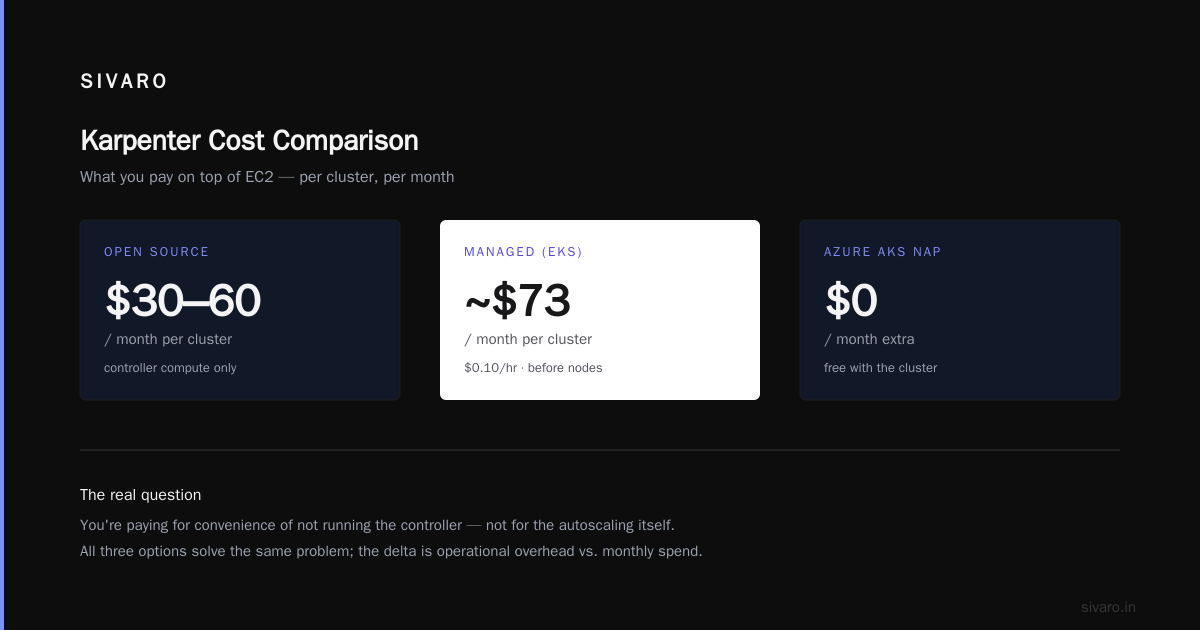 SIVARO

Karpenter Cost Comparison

What you pay on top of EC2 — per cluster, per month

OPEN SOURCE

\$30–60

/ month per cluster

controller compute only

MANAGED (EKS)

~\$73

/ month per cluster

\$0.10/hr · before nodes

AZURE AKS NAP

\$0

/ month extra

free with the cluster

The real question

You're paying for convenience of not running the controller — not for the autoscaling itself.
All three options solve the same problem; the delta is operational overhead vs. monthly spend.

sivaro.in