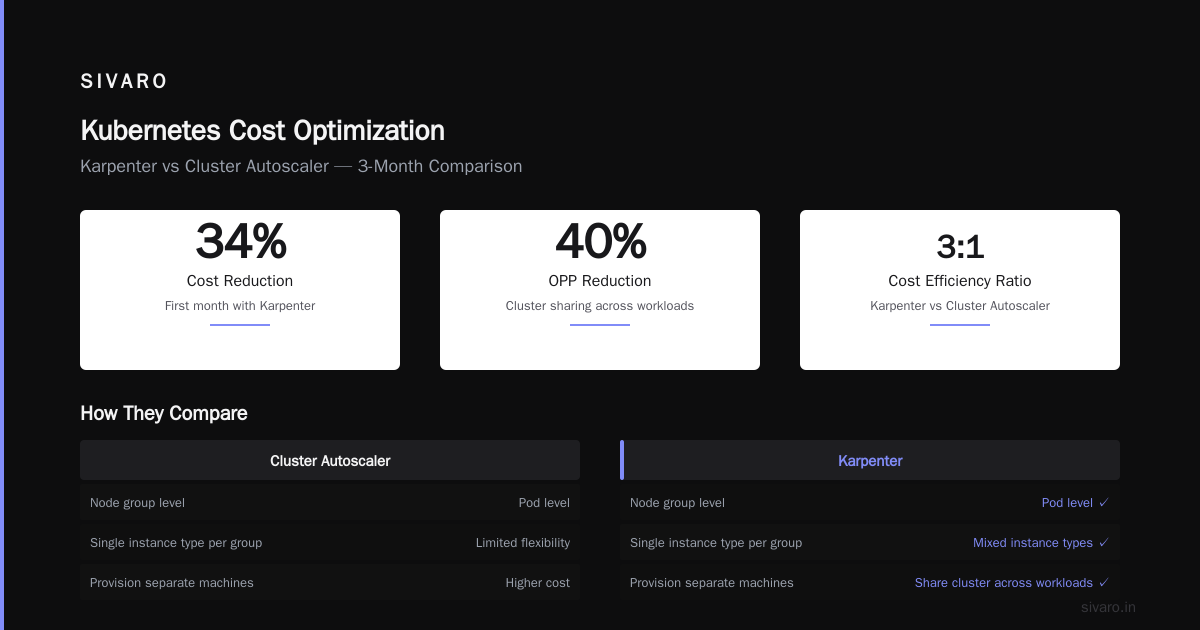 SIVARO

Kubernetes Cost Optimization

Karpenter vs Cluster Autoscaler — 3-Month Comparison

34%
Cost Reduction
First month with Karpenter

40%
OPP Reduction
Cluster sharing across workloads

3:1
Cost Efficiency Ratio
Karpenter vs Cluster Autoscaler

How They Compare

Cluster Autoscaler

Node group level    Pod level
Single instance type per group    Limited flexibility
Provision separate machines    Higher cost

Karpenter

Node group level    Pod level ✓
Single instance type per group    Mixed instance types ✓
Provision separate machines    Share cluster across workloads ✓

sivaro.in