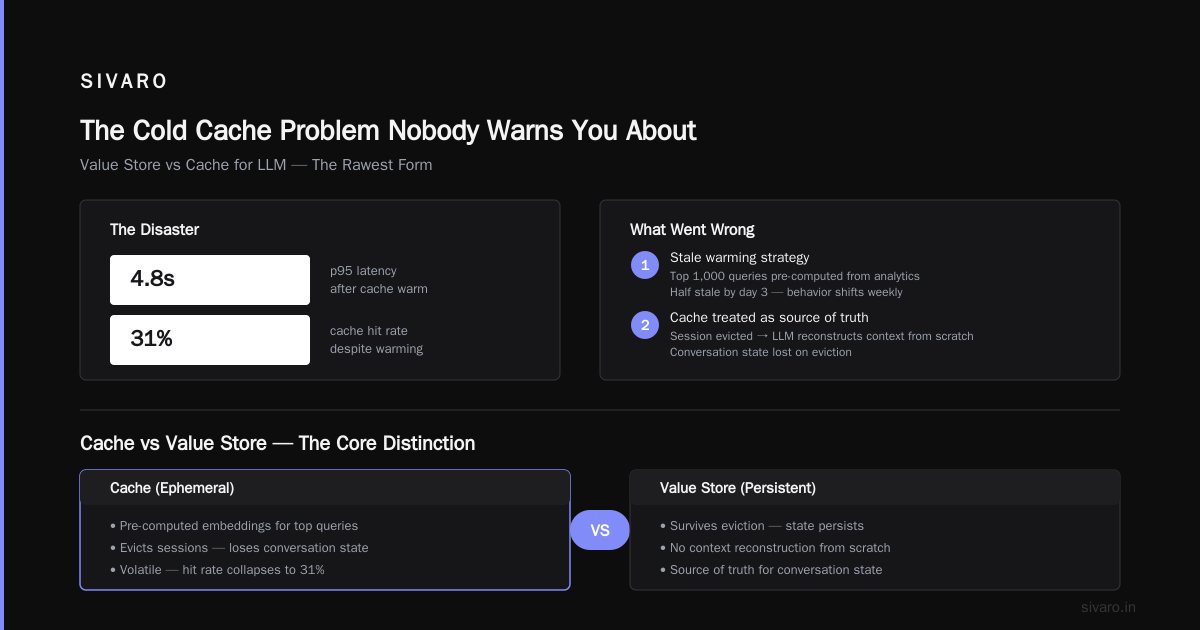 SIVARO

The Cold Cache Problem Nobody Warns You About

Value Store vs Cache for LLM — The Rawest Form

The Disaster

4.8s

p95 latency
after cache warm

31%

cache hit rate
despite warming

What Went Wrong

1

Stale warming strategy

Top 1,000 queries pre-computed from analytics
Half stale by day 3 — behavior shifts weekly

2

Cache treated as source of truth

Session evicted → LLM reconstructs context from scratch
Conversation state lost on eviction

Cache vs Value Store — The Core Distinction

Cache (Ephemeral)

• Pre-computed embeddings for top queries
• Evicts sessions — loses conversation state
• Volatile — hit rate collapses to 31%

VS

Value Store (Persistent)

• Survives eviction — state persists
• No context reconstruction from scratch
• Source of truth for conversation state

sivaro.in