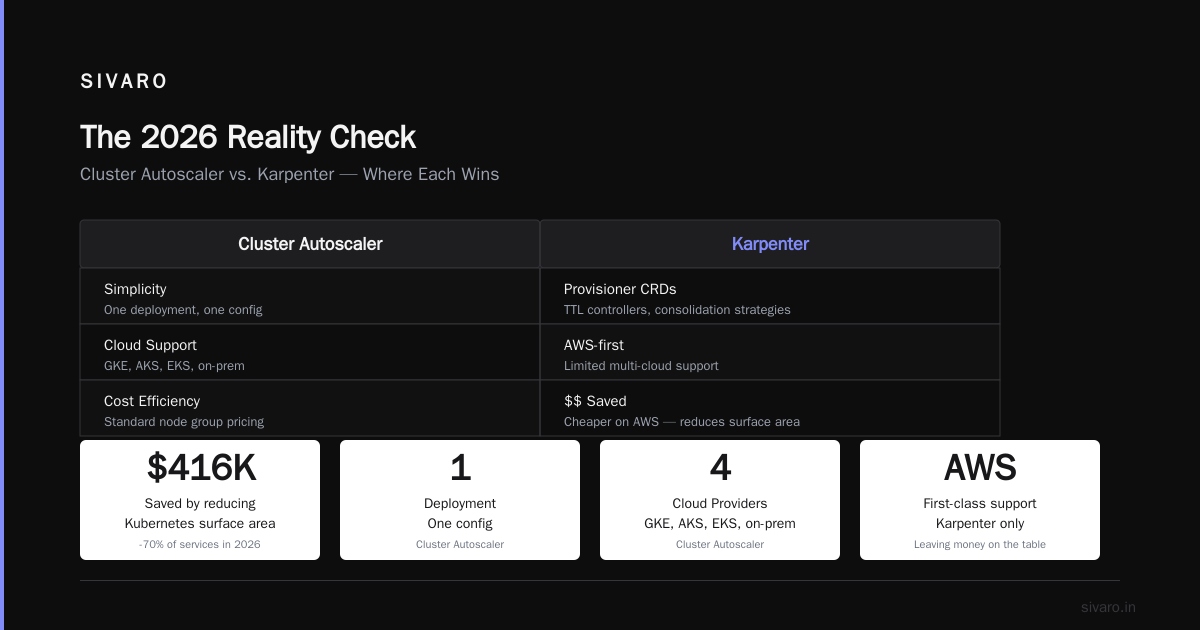 SIVARO

The 2026 Reality Check

Cluster Autoscaler vs. Karpenter — Where Each Wins

| Cluster Autoscaler | Karpenter |
|---|---|
| Simplicity One deployment, one config | Provisioner CRDs TTL controllers, consolidation strategies |
| Cloud Support GKE, AKS, EKS, on-prem | AWS-first Limited multi-cloud support |
| Cost Efficiency Standard node group pricing | $$ Saved Cheaper on AWS — reduces surface area |

$416K
Saved by reducing
Kubernetes surface area
-70% of services in 2026

1
Deployment
One config
Cluster Autoscaler

4
Cloud Providers
GKE, AKS, EKS, on-prem
Cluster Autoscaler

AWS
First-class support
Karpenter only
Leaving money on the table

sivaro.in