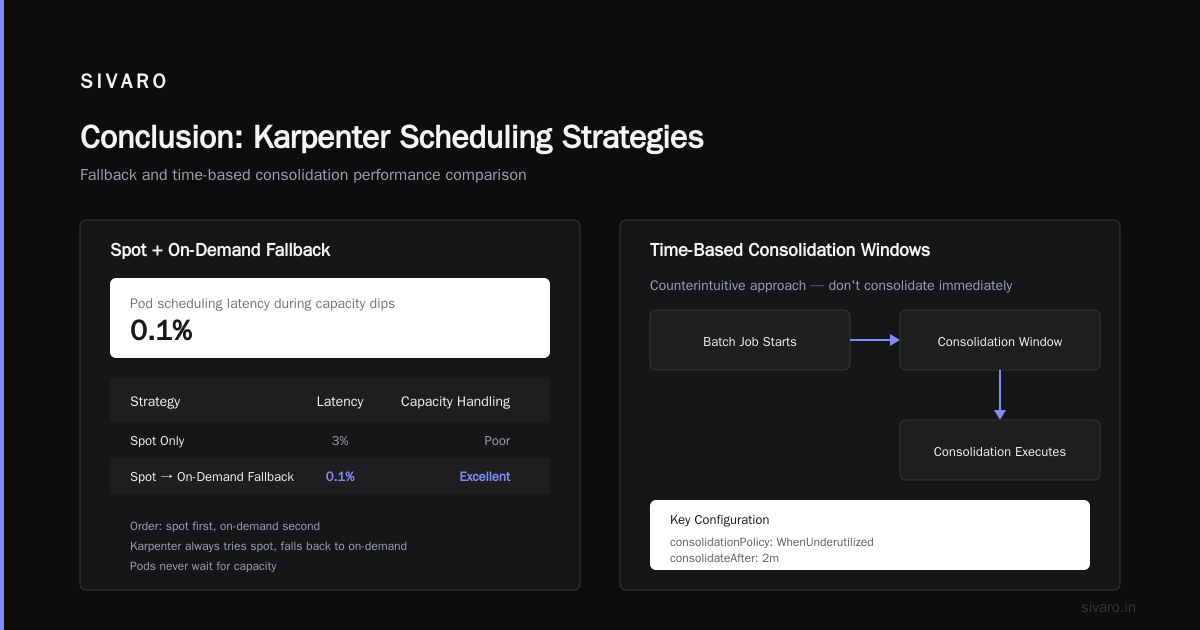 SIVARO

Conclusion: Karpenter Scheduling Strategies

Fallback and time-based consolidation performance comparison

Spot + On-Demand Fallback

Pod scheduling latency during capacity dips

0.1%

| Strategy | Latency | Capacity Handling |
|---|---|---|
| Spot Only | 3% | Poor |
| Spot → On-Demand Fallback | 0.1% | Excellent |

Order: spot first, on-demand second

Karpenter always tries spot, falls back to on-demand

Pods never wait for capacity

Time-Based Consolidation Windows

Counterintuitive approach — don't consolidate immediately

Batch Job Starts

Consolidation Window

Consolidation Executes

Key Configuration

consolidationPolicy: WhenUnderutilized
consolidateAfter: 2m

sivaro.in