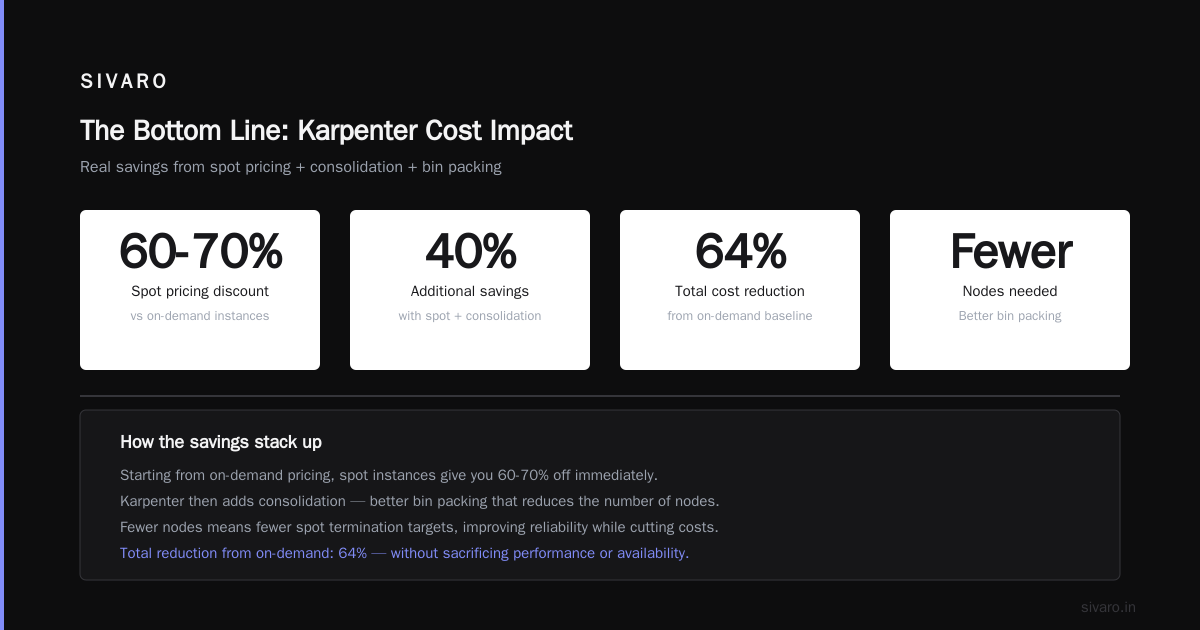 SIVARO

The Bottom Line: Karpenter Cost Impact

Real savings from spot pricing + consolidation + bin packing

60-70%
Spot pricing discount
vs on-demand instances

40%
Additional savings
with spot + consolidation

64%
Total cost reduction
from on-demand baseline

Fewer
Nodes needed
Better bin packing

How the savings stack up

Starting from on-demand pricing, spot instances give you 60-70% off immediately.

Karpenter then adds consolidation — better bin packing that reduces the number of nodes.

Fewer nodes means fewer spot termination targets, improving reliability while cutting costs.

Total reduction from on-demand: 64% — without sacrificing performance or availability.

sivaro.in