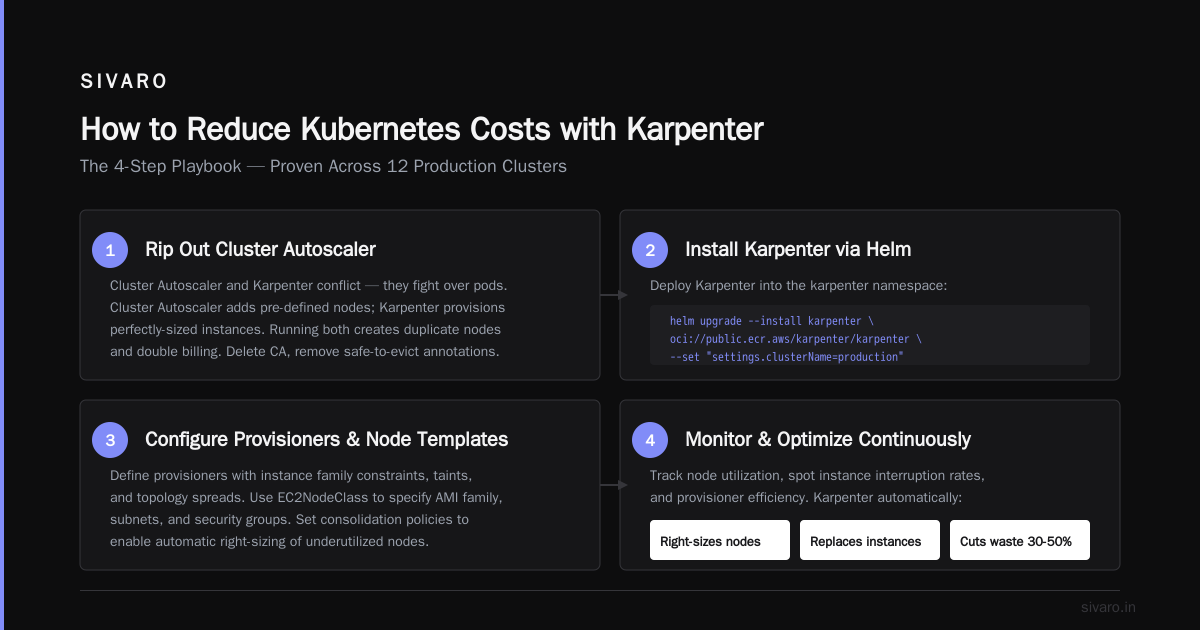 SIVARO

How to Reduce Kubernetes Costs with Karpenter

The 4-Step Playbook — Proven Across 12 Production Clusters

1 Rip Out Cluster Autoscaler

Cluster Autoscaler and Karpenter conflict — they fight over pods. Cluster Autoscaler adds pre-defined nodes; Karpenter provisions perfectly-sized instances. Running both creates duplicate nodes and double billing. Delete CA, remove safe-to-evict annotations.

2 Install Karpenter via Helm

Deploy Karpenter into the karpenter namespace:

helm upgrade --install karpenter \
oci://public.ecr.aws/karpenter/karpenter \
--set "settings.clusterName=production"

3 Configure Provisioners & Node Templates

Define provisioners with instance family constraints, taints, and topology spreads. Use EC2NodeClass to specify AMI family, subnets, and security groups. Set consolidation policies to enable automatic right-sizing of underutilized nodes.

4 Monitor & Optimize Continuously

Track node utilization, spot instance interruption rates, and provisioner efficiency. Karpenter automatically:

Right-sizes nodes

Replaces instances

Cuts waste 30-50%

sivaro.in