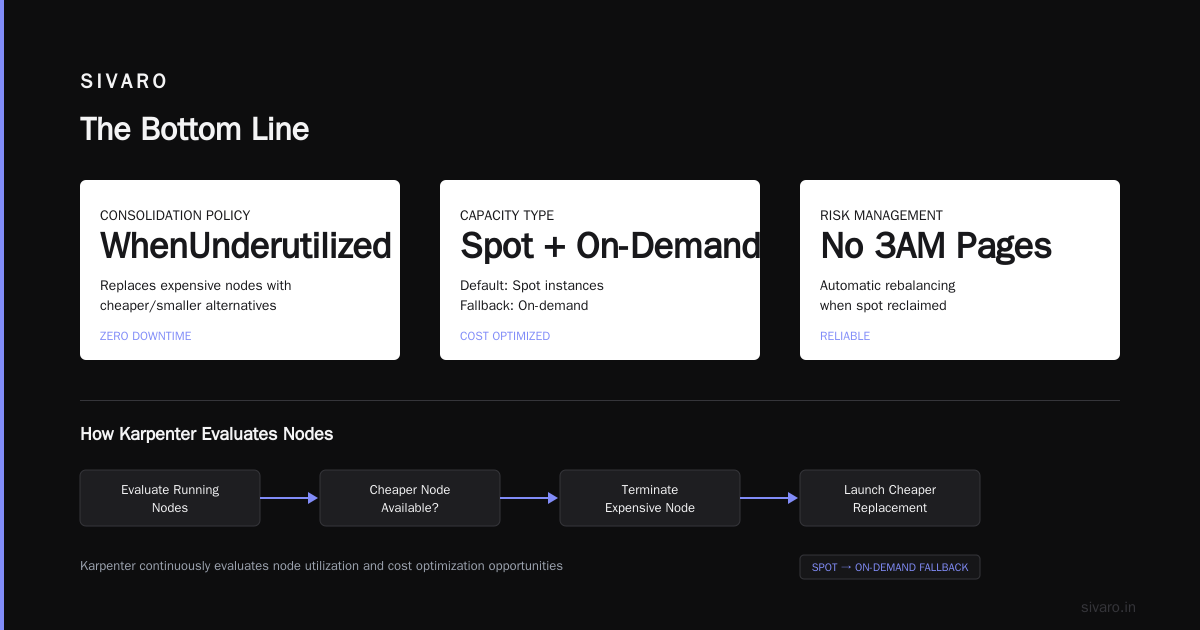 SIVARO

The Bottom Line

CONSOLIDATION POLICY
WhenUnderutilized
Replaces expensive nodes with cheaper/smaller alternatives
ZERO DOWNTIME

CAPACITY TYPE
Spot + On-Demand
Default: Spot instances
Fallback: On-demand
COST OPTIMIZED

RISK MANAGEMENT
No 3AM Pages
Automatic rebalancing when spot reclaimed
RELIABLE

How Karpenter Evaluates Nodes

Evaluate Running Nodes → Cheaper Node Available? → Terminate Expensive Node → Launch Cheaper Replacement

Karpenter continuously evaluates node utilization and cost optimization opportunities

SPOT → ON-DEMAND FALLBACK

sivaro.in