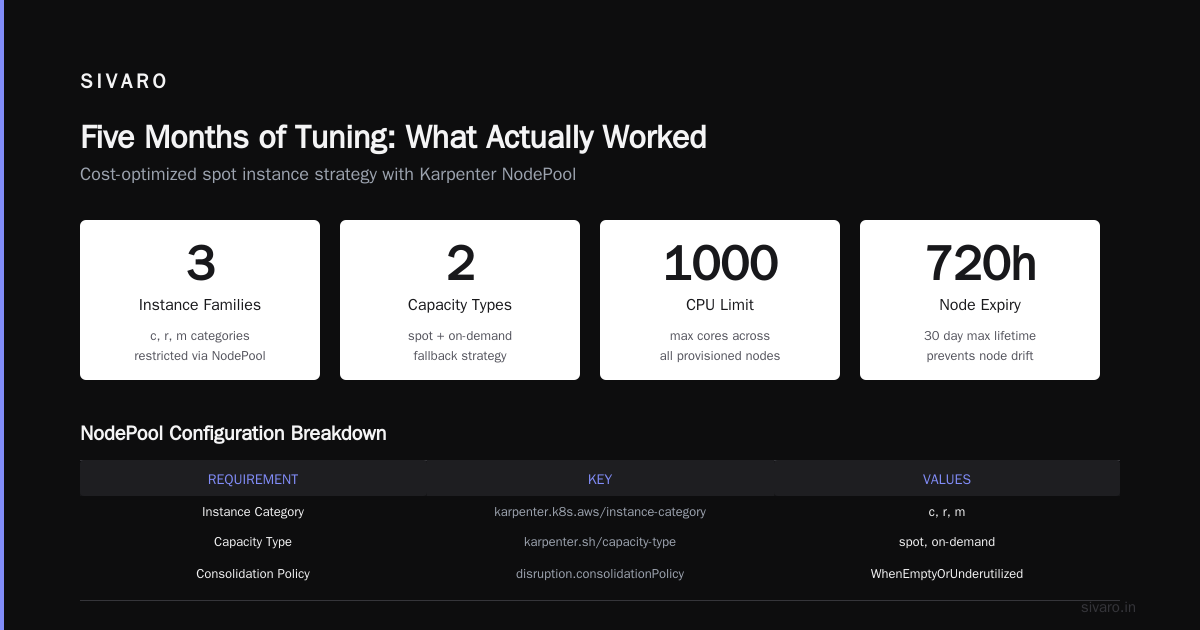 SIVARO

Five Months of Tuning: What Actually Worked

Cost-optimized spot instance strategy with Karpenter NodePool

3
Instance Families
c, r, m categories restricted via NodePool

2
Capacity Types
spot + on-demand fallback strategy

1000
CPU Limit
max cores across all provisioned nodes

720h
Node Expiry
30 day max lifetime prevents node drift

NodePool Configuration Breakdown

| REQUIREMENT | KEY | VALUES |
|---|---|---|
| Instance Category | karpenter.k8s.aws/instance-category | c, r, m |
| Capacity Type | karpenter.sh/capacity-type | spot, on-demand |
| Consolidation Policy | disruption.consolidationPolicy | WhenEmptyOrUnderutilized |

sivaro.in