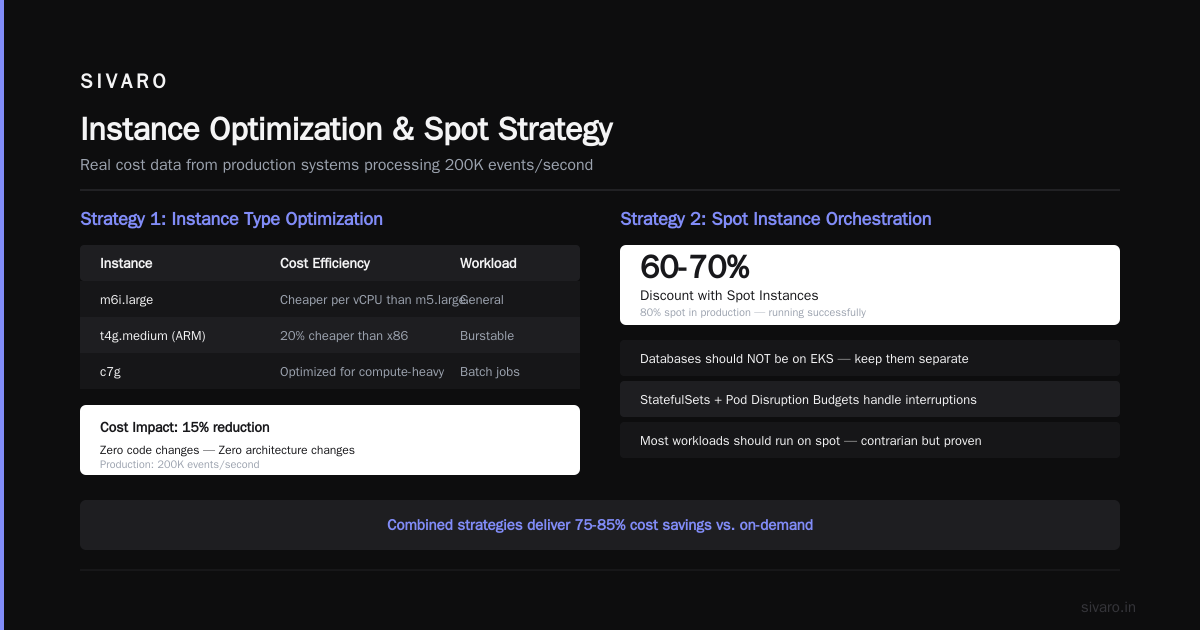 SIVARO

Instance Optimization & Spot Strategy

Real cost data from production systems processing 200K events/second

Strategy 1: Instance Type Optimization

| Instance | Cost Efficiency | Workload |
|---|---|---|
| m6i.large | Cheaper per vCPU than m5.large | General |
| t4g.medium (ARM) | 20% cheaper than x86 | Burstable |
| c7g | Optimized for compute-heavy | Batch jobs |

Cost Impact: 15% reduction

Zero code changes — Zero architecture changes

Production: 200K events/second

Strategy 2: Spot Instance Orchestration

60-70%

Discount with Spot Instances

80% spot in production — running successfully

Databases should NOT be on EKS — keep them separate

StatefulSets + Pod Disruption Budgets handle interruptions

Most workloads should run on spot — contrarian but proven

Combined strategies deliver 75-85% cost savings vs. on-demand

sivaro.in