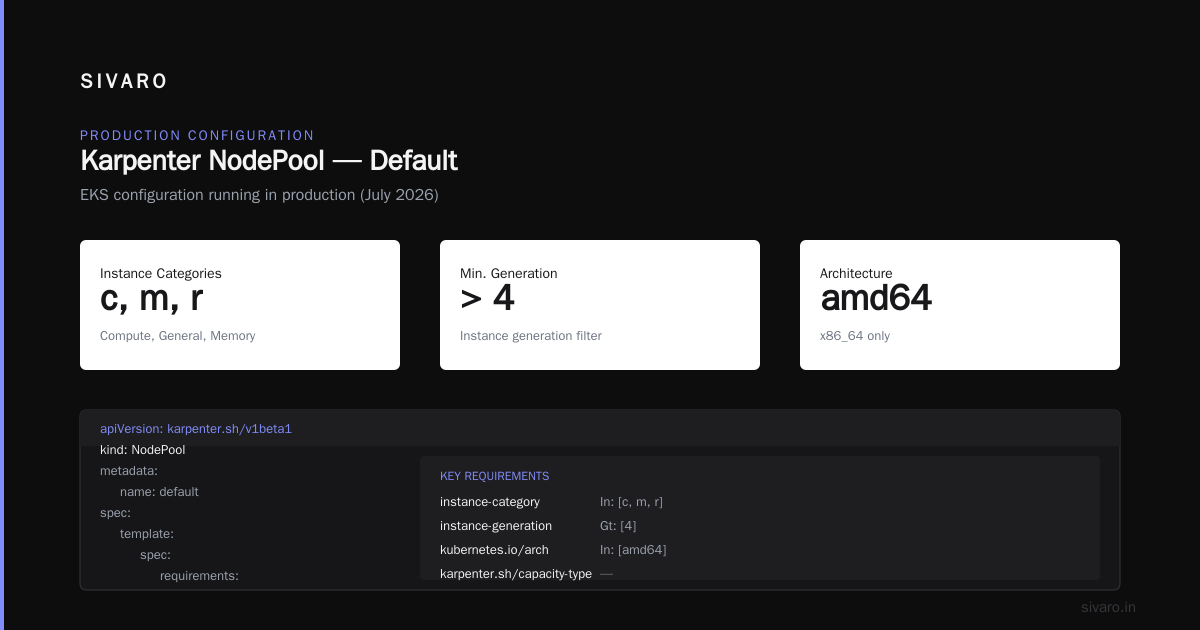 SIVARO

PRODUCTION CONFIGURATION

Karpenter NodePool — Default

EKS configuration running in production (July 2026)

Instance Categories
c, m, r
Compute, General, Memory

Min. Generation
> 4
Instance generation filter

Architecture
amd64
x86_64 only

apiVersion: karpenter.sh/v1beta1
kind: NodePool
metadata:
name: default
spec:
template:
spec:
requirements:

KEY REQUIREMENTS
instance-category In: [c, m, r]
instance-generation Gt: [4]
kubernetes.io/arch In: [amd64]
karpenter.sh/capacity-type —

sivaro.in