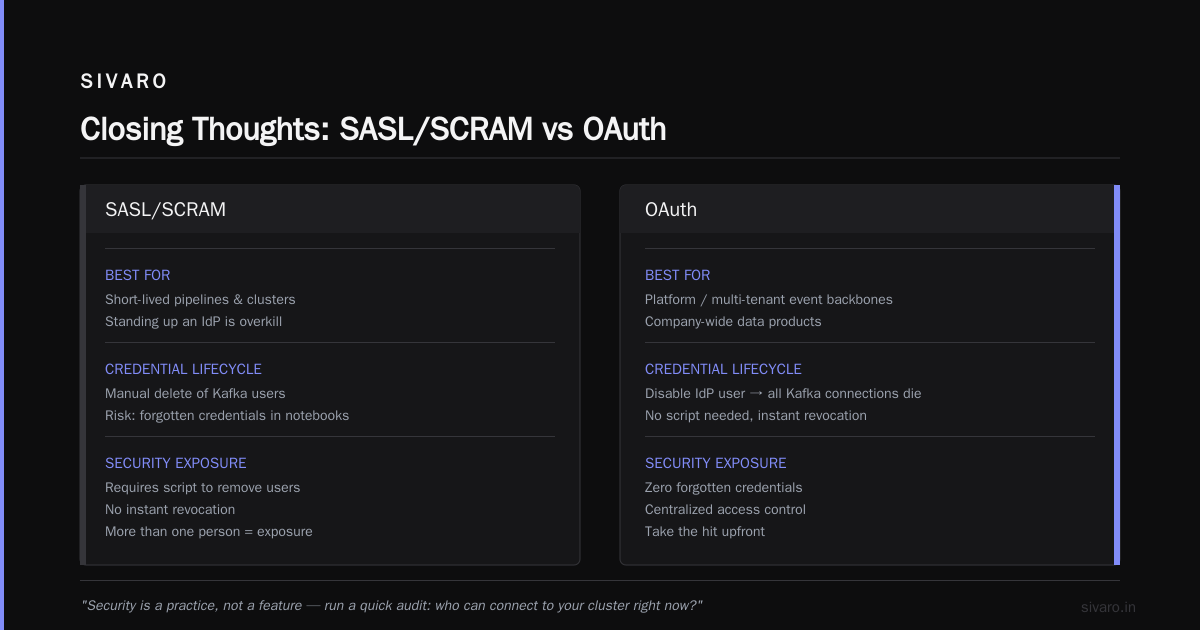 SIVARO

Closing Thoughts: SASL/SCRAM vs OAuth

SASL/SCRAM

BEST FOR
Short-lived pipelines & clusters
Standing up an IdP is overkill

CREDENTIAL LIFECYCLE
Manual delete of Kafka users
Risk: forgotten credentials in notebooks

SECURITY EXPOSURE
Requires script to remove users
No instant revocation
More than one person = exposure

OAuth

BEST FOR
Platform / multi-tenant event backbones
Company-wide data products

CREDENTIAL LIFECYCLE
Disable IdP user → all Kafka connections die
No script needed, instant revocation

SECURITY EXPOSURE
Zero forgotten credentials
Centralized access control
Take the hit upfront

"Security is a practice, not a feature — run a quick audit: who can connect to your cluster right now?"

sivaro.in