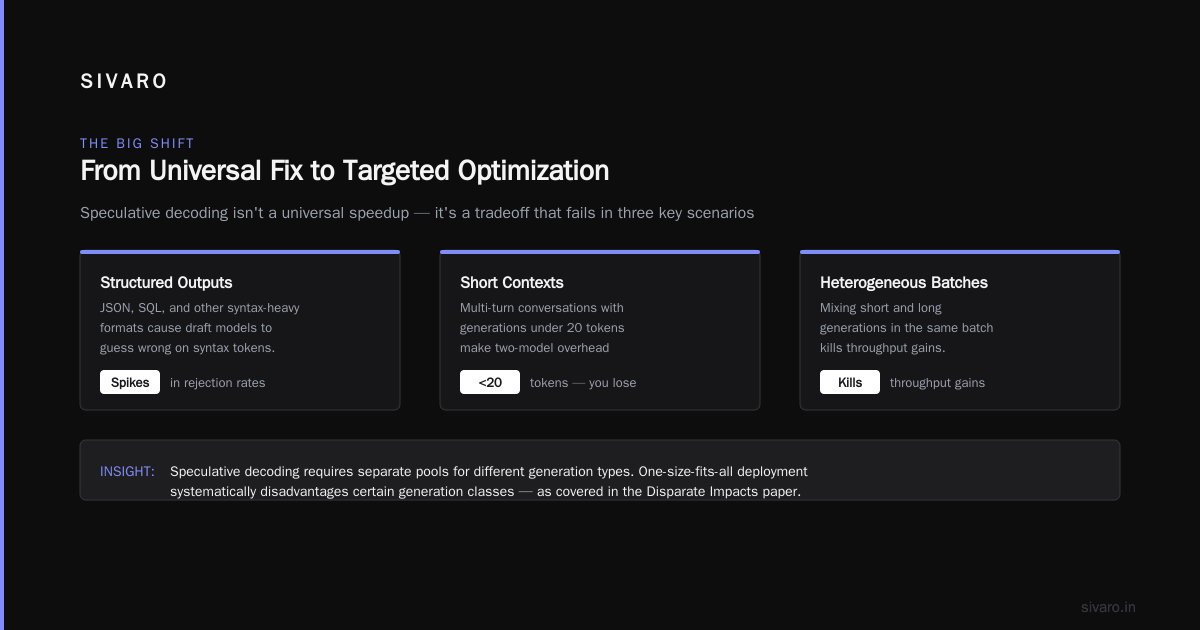 SIVARO

THE BIG SHIFT

From Universal Fix to Targeted Optimization

Speculative decoding isn't a universal speedup — it's a tradeoff that fails in three key scenarios

Structured Outputs

JSON, SQL, and other syntax-heavy formats cause draft models to guess wrong on syntax tokens.

Spikes in rejection rates

Short Contexts

Multi-turn conversations with generations under 20 tokens make two-model overhead

<20 tokens — you lose

Heterogeneous Batches

Mixing short and long generations in the same batch kills throughput gains.

Kills throughput gains

INSIGHT: Speculative decoding requires separate pools for different generation types. One-size-fits-all deployment systematically disadvantages certain generation classes — as covered in the Disparate Impacts paper.

sivaro.in