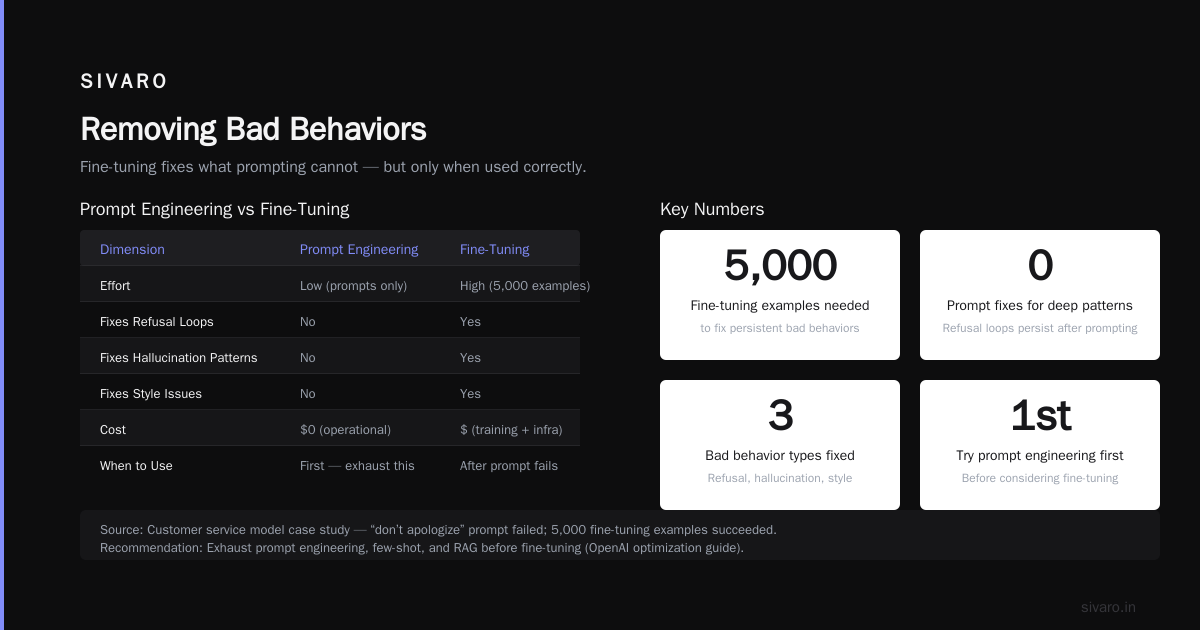 SIVARO

Removing Bad Behaviors

Fine-tuning fixes what prompting cannot — but only when used correctly.

Prompt Engineering vs Fine-Tuning

| Dimension | Prompt Engineering | Fine-Tuning |
|---|---|---|
| Effort | Low (prompts only) | High (5,000 examples) |
| Fixes Refusal Loops | No | Yes |
| Fixes Hallucination Patterns | No | Yes |
| Fixes Style Issues | No | Yes |
| Cost | $0 (operational) | $ (training + infra) |
| When to Use | First — exhaust this | After prompt fails |

Key Numbers

5,000
Fine-tuning examples needed
to fix persistent bad behaviors

0
Prompt fixes for deep patterns
Refusal loops persist after prompting

3
Bad behavior types fixed
Refusal, hallucination, style

1st
Try prompt engineering first
Before considering fine-tuning

Source: Customer service model case study — "don't apologize" prompt failed; 5,000 fine-tuning examples succeeded.
Recommendation: Exhaust prompt engineering, few-shot, and RAG before fine-tuning (OpenAI optimization guide).

sivaro.in