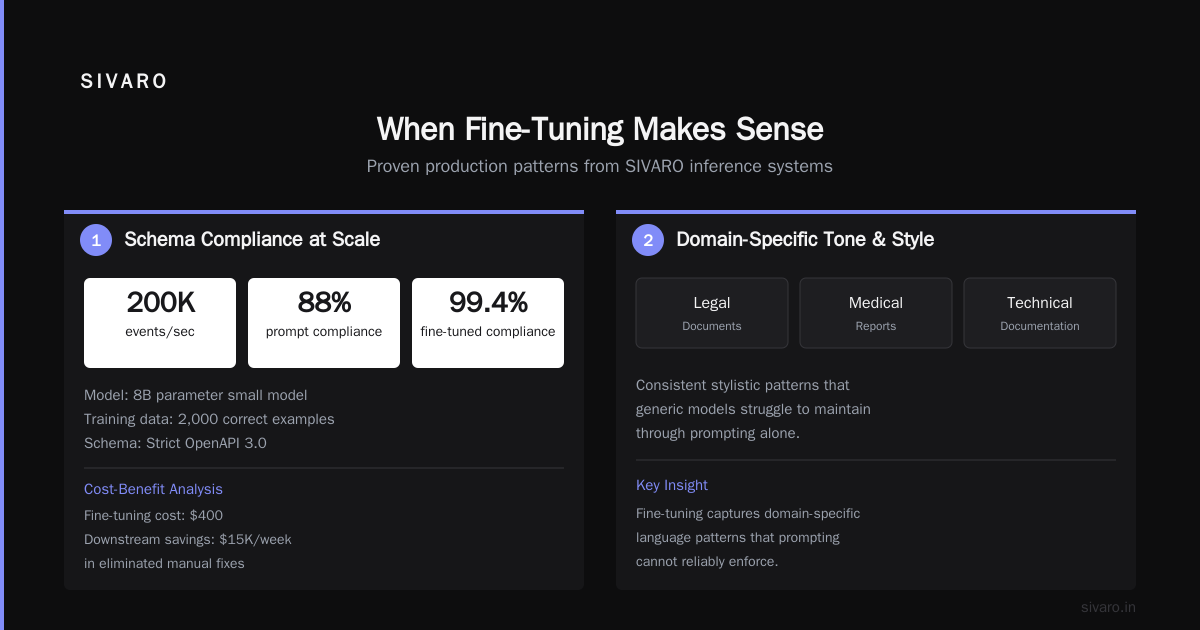 SIVARO

When Fine-Tuning Makes Sense

Proven production patterns from SIVARO inference systems

1 Schema Compliance at Scale

200K
events/sec

88%
prompt compliance

99.4%
fine-tuned compliance

Model: 8B parameter small model
Training data: 2,000 correct examples
Schema: Strict OpenAPI 3.0

Cost-Benefit Analysis

Fine-tuning cost: $400
Downstream savings: $15K/week
in eliminated manual fixes

2 Domain-Specific Tone & Style

Legal
Documents

Medical
Reports

Technical
Documentation

Consistent stylistic patterns that generic models struggle to maintain through prompting alone.

Key Insight

Fine-tuning captures domain-specific language patterns that prompting cannot reliably enforce.

sivaro.in