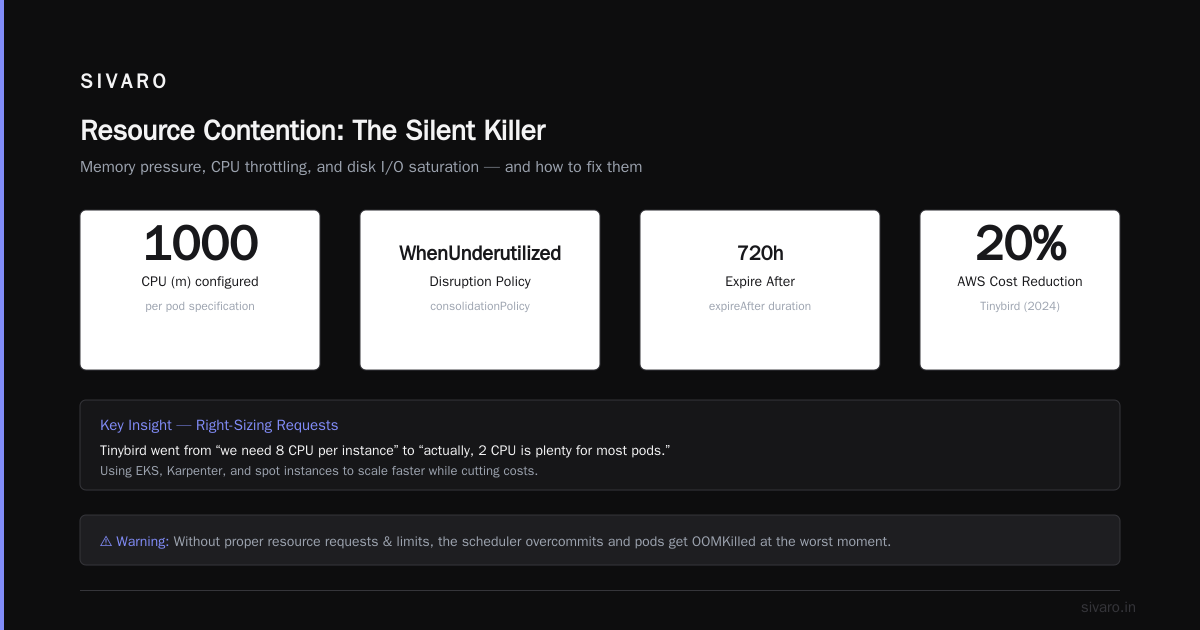 SIVARO

Resource Contention: The Silent Killer

Memory pressure, CPU throttling, and disk I/O saturation — and how to fix them

1000
CPU (m) configured
per pod specification

WhenUnderutilized
Disruption Policy
consolidationPolicy

720h
Expire After
expireAfter duration

20%
AWS Cost Reduction
Tinybird (2024)

Key Insight — Right-Sizing Requests

Tinybird went from "we need 8 CPU per instance" to "actually, 2 CPU is plenty for most pods."

Using EKS, Karpenter, and spot instances to scale faster while cutting costs.

⚠ Warning: Without proper resource requests & limits, the scheduler overcommits and pods get OOMKilled at the worst moment.

sivaro.in