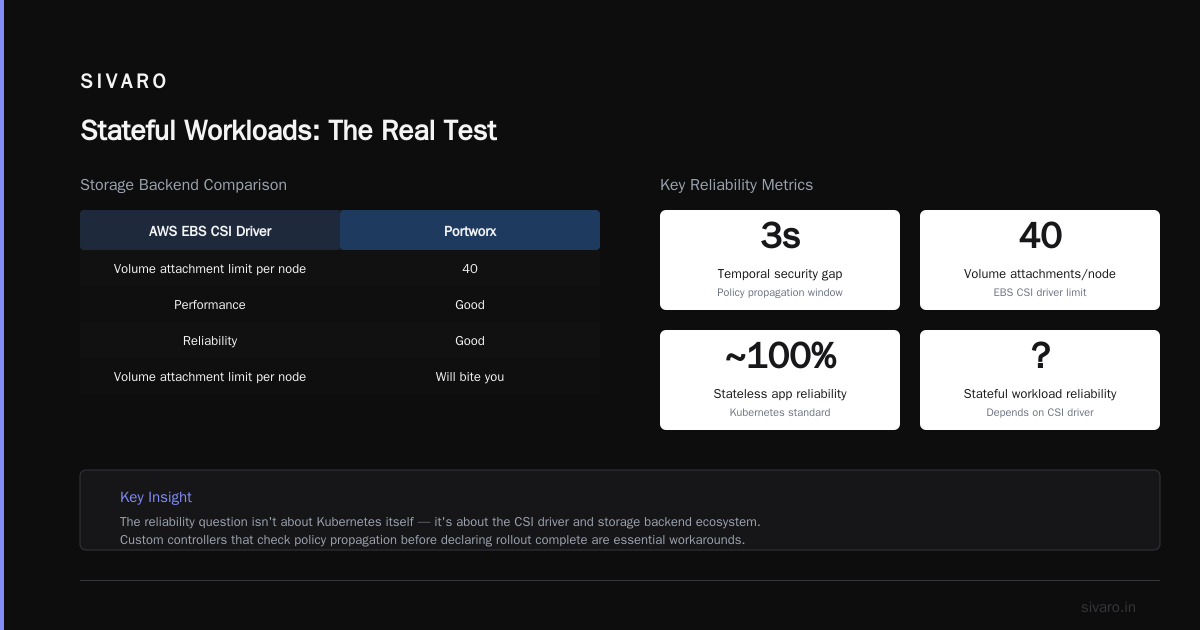 SIVARO

Stateful Workloads: The Real Test

Storage Backend Comparison

| AWS EBS CSI Driver | Portworx |
|---|---|
| Volume attachment limit per node | 40 |
| Performance | Good |
| Reliability | Good |
| Volume attachment limit per node | Will bite you |

Key Reliability Metrics

3s
Temporal security gap
Policy propagation window

40
Volume attachments/node
EBS CSI driver limit

~100%
Stateless app reliability
Kubernetes standard

?
Stateful workload reliability
Depends on CSI driver

Key Insight

The reliability question isn't about Kubernetes itself — it's about the CSI driver and storage backend ecosystem.
Custom controllers that check policy propagation before declaring rollout complete are essential workarounds.

sivaro.in