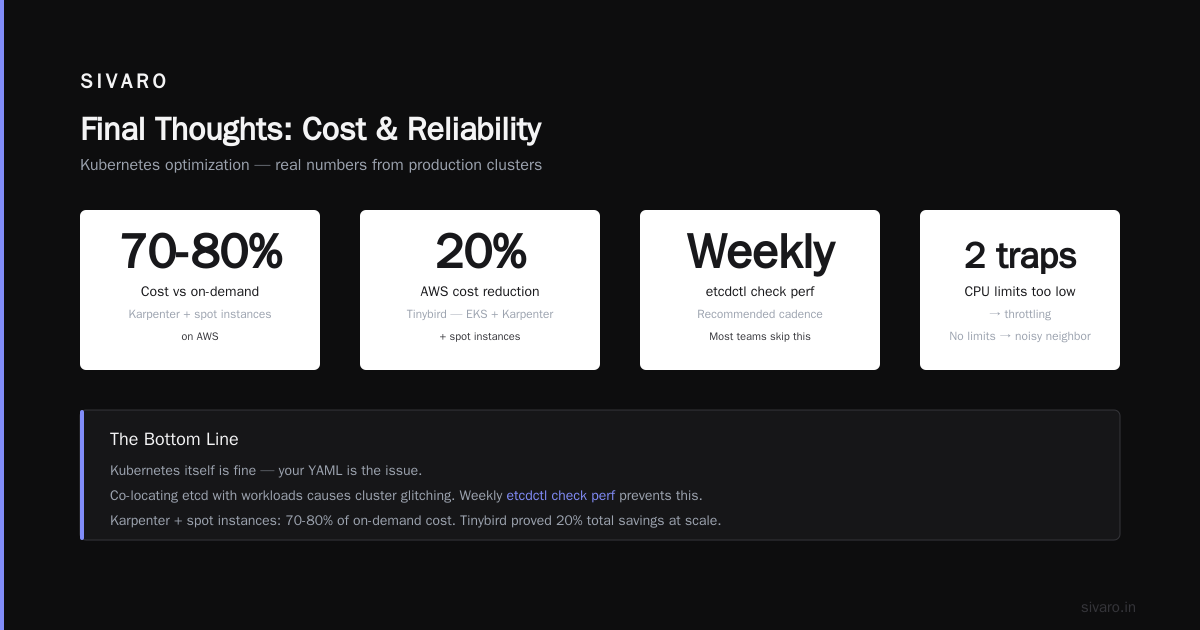 SIVARO

Final Thoughts: Cost & Reliability

Kubernetes optimization — real numbers from production clusters

70-80%

Cost vs on-demand

Karpenter + spot instances

on AWS

20%

AWS cost reduction

Tinybird — EKS + Karpenter

+ spot instances

Weekly

etcdctl check perf

Recommended cadence

Most teams skip this

2 traps

CPU limits too low

→ throttling

No limits → noisy neighbor

The Bottom Line

Kubernetes itself is fine — your YAML is the issue.

Co-locating etcd with workloads causes cluster glitching. Weekly etcdctl check perf prevents this.

Karpenter + spot instances: 70-80% of on-demand cost. Tinybird proved 20% total savings at scale.

sivaro.in