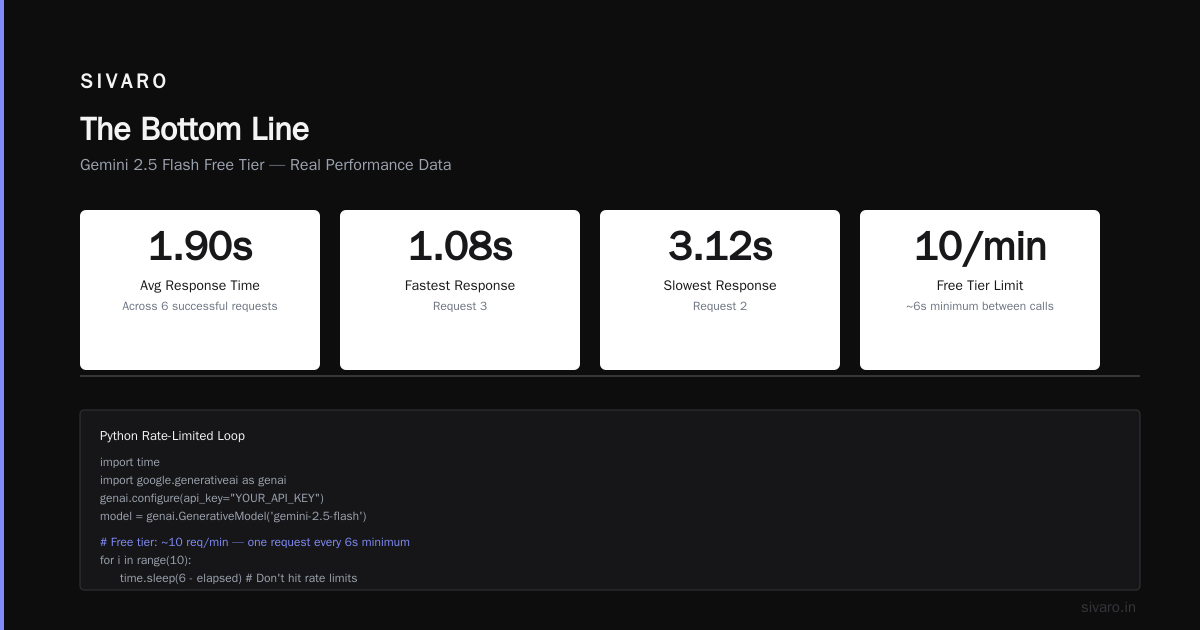 SIVARO

The Bottom Line

Gemini 2.5 Flash Free Tier — Real Performance Data

1.90s
Avg Response Time
Across 6 successful requests

1.08s
Fastest Response
Request 3

3.12s
Slowest Response
Request 2

10/min
Free Tier Limit
~6s minimum between calls

Python Rate-Limited Loop

import time
import google.generativeai as genai
genai.configure(api_key="YOUR_API_KEY")
model = genai.GenerativeModel('gemini-2.5-flash')

# Free tier: ~10 req/min — one request every 6s minimum
for i in range(10):
    time.sleep(6 - elapsed) # Don't hit rate limits

sivaro.in