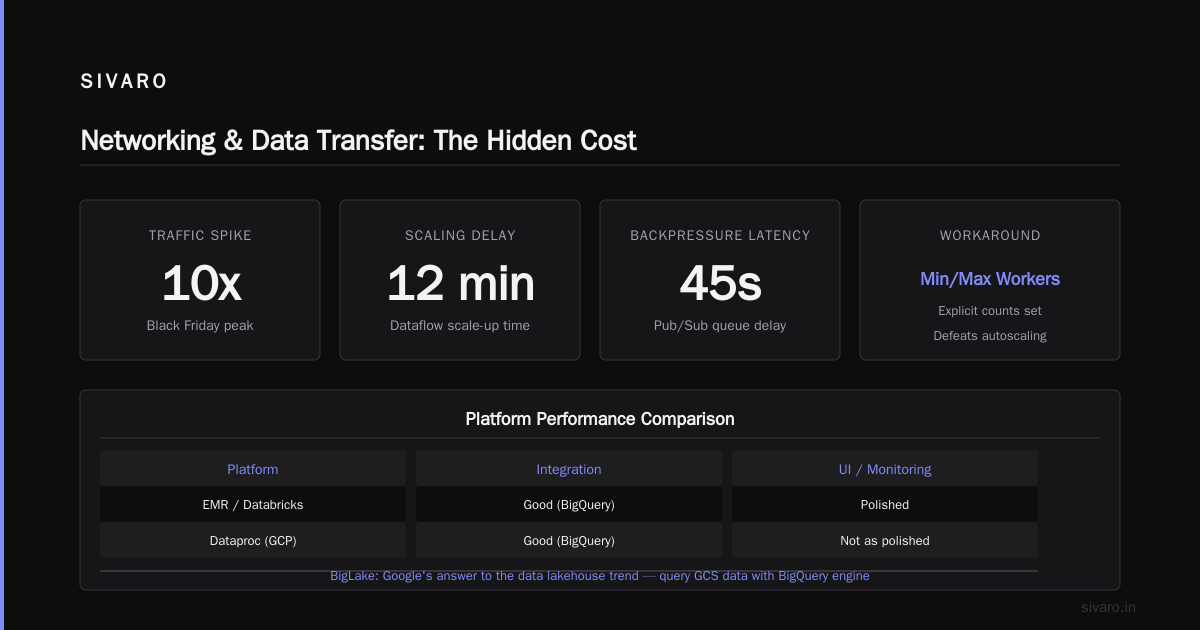 SIVARO

Networking & Data Transfer: The Hidden Cost

TRAFFIC SPIKE
10x
Black Friday peak

SCALING DELAY
12 min
Dataflow scale-up time

BACKPRESSURE LATENCY
45s
Pub/Sub queue delay

WORKAROUND
Min/Max Workers
Explicit counts set
Defeats autoscaling

Platform Performance Comparison

| Platform | Integration | UI / Monitoring |
|---|---|---|
| EMR / Databricks | Good (BigQuery) | Polished |
| Dataproc (GCP) | Good (BigQuery) | Not as polished |

BigLake: Google's answer to the data lakehouse trend — query GCS data with BigQuery engine

sivaro.in