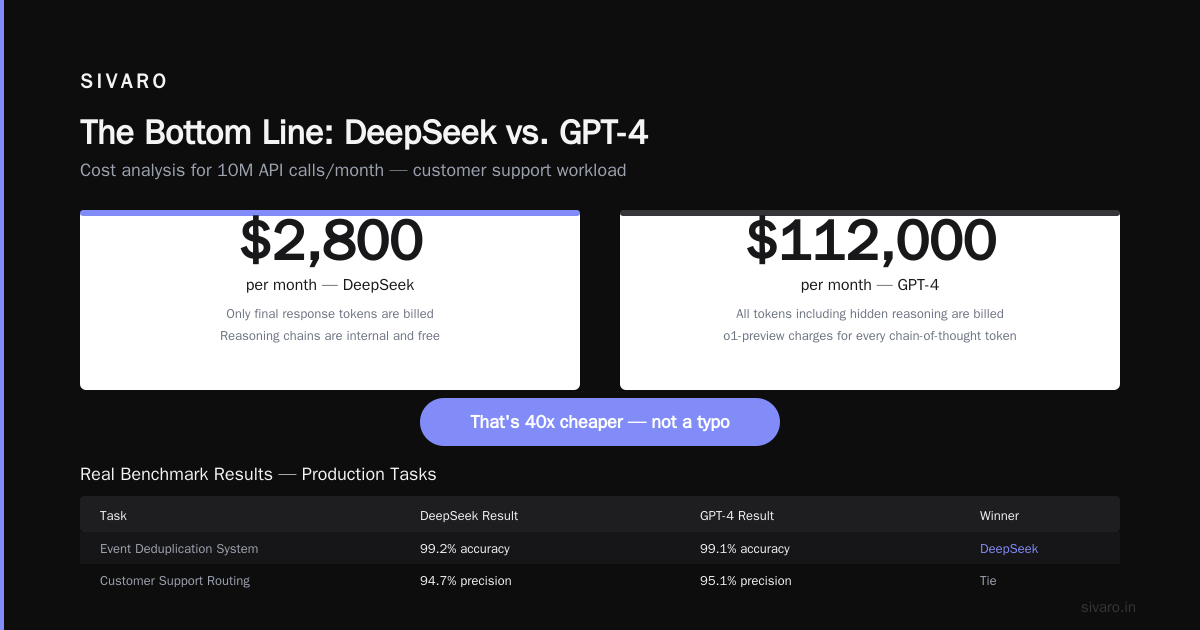 SIVARO

The Bottom Line: DeepSeek vs. GPT-4

Cost analysis for 10M API calls/month — customer support workload

$2,800

per month — DeepSeek

Only final response tokens are billed

Reasoning chains are internal and free

$112,000

per month — GPT-4

All tokens including hidden reasoning are billed

o1-preview charges for every chain-of-thought token

That's 40x cheaper — not a typo

Real Benchmark Results — Production Tasks

| Task | DeepSeek Result | GPT-4 Result | Winner |
|---|---|---|---|
| Event Deduplication System | 99.2% accuracy | 99.1% accuracy | DeepSeek |
| Customer Support Routing | 94.7% precision | 95.1% precision | Tie |

sivaro.in