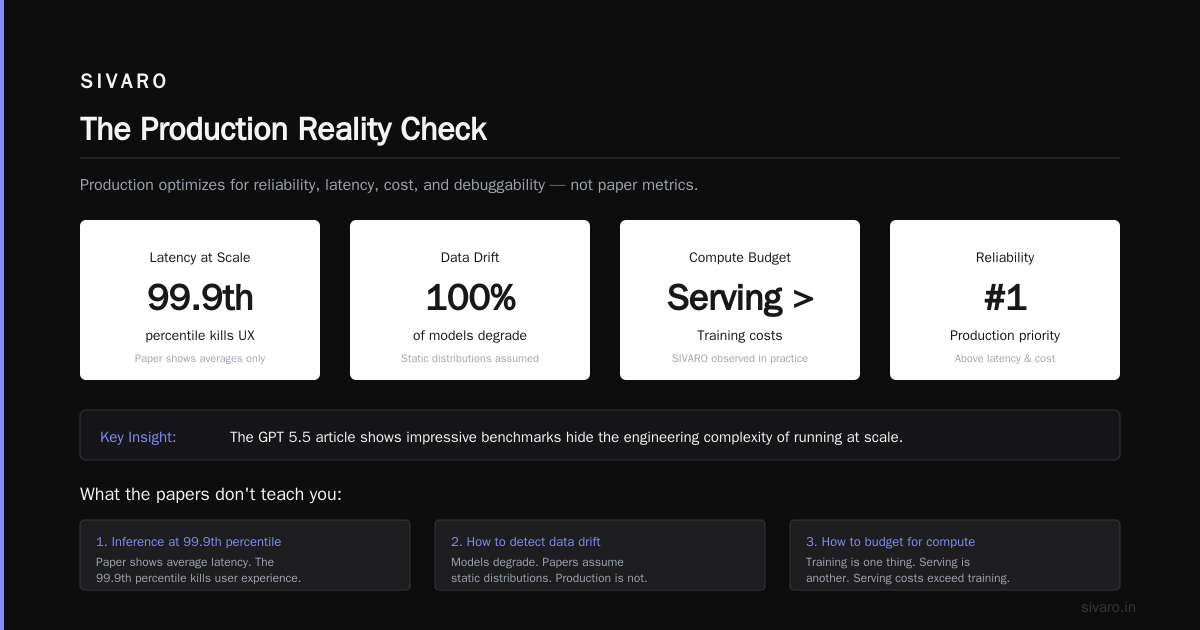 SIVARO

The Production Reality Check

Production optimizes for reliability, latency, cost, and debuggability — not paper metrics.

Latency at Scale

99.9th

percentile kills UX

Paper shows averages only

Data Drift

100%

of models degrade

Static distributions assumed

Compute Budget

Serving >

Training costs

SIVARO observed in practice

Reliability

#1

Production priority

Above latency & cost

Key Insight: The GPT 5.5 article shows impressive benchmarks hide the engineering complexity of running at scale.

What the papers don't teach you:

1. Inference at 99.9th percentile

Paper shows average latency. The 99.9th percentile kills user experience.

2. How to detect data drift

Models degrade. Papers assume static distributions. Production is not.

3. How to budget for compute

Training is one thing. Serving is another. Serving costs exceed training.

sivaro.in