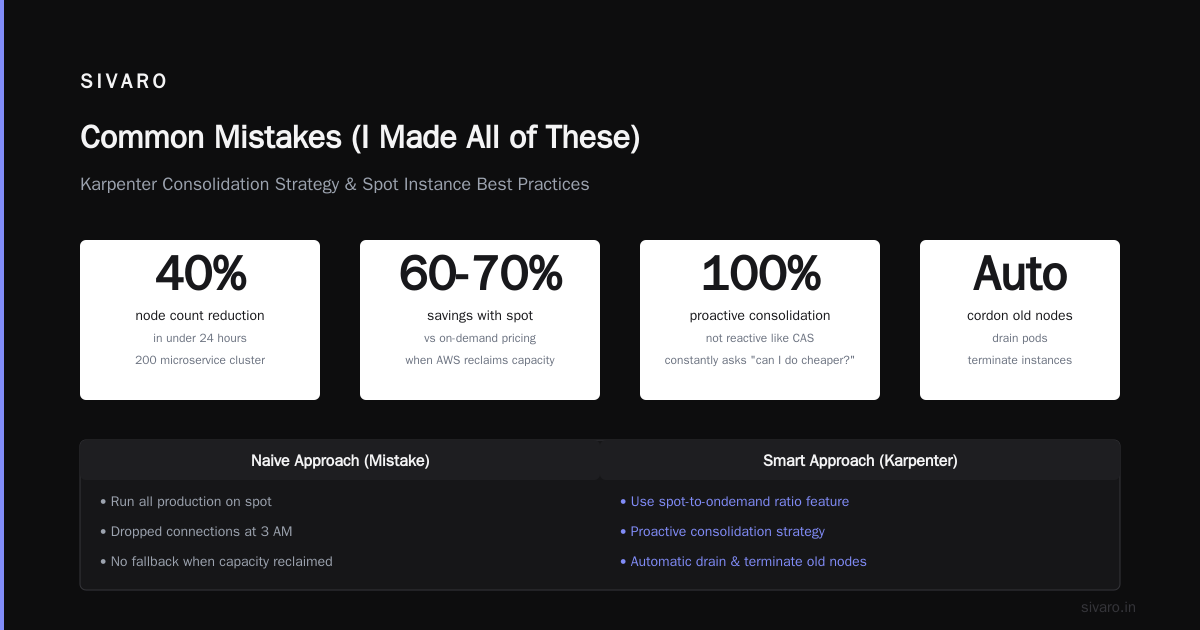 SIVARO

Common Mistakes (I Made All of These)

Karpenter Consolidation Strategy & Spot Instance Best Practices

40%
node count reduction
in under 24 hours
200 microservice cluster

60-70%
savings with spot
vs on-demand pricing
when AWS reclaims capacity

100%
proactive consolidation
not reactive like CAS
constantly asks "can I do cheaper?"

Auto
cordon old nodes
drain pods
terminate instances

Naive Approach (Mistake)

• Run all production on spot
• Dropped connections at 3 AM
• No fallback when capacity reclaimed

Smart Approach (Karpenter)

• Use spot-to-ondemand ratio feature
• Proactive consolidation strategy
• Automatic drain & terminate old nodes

sivaro.in