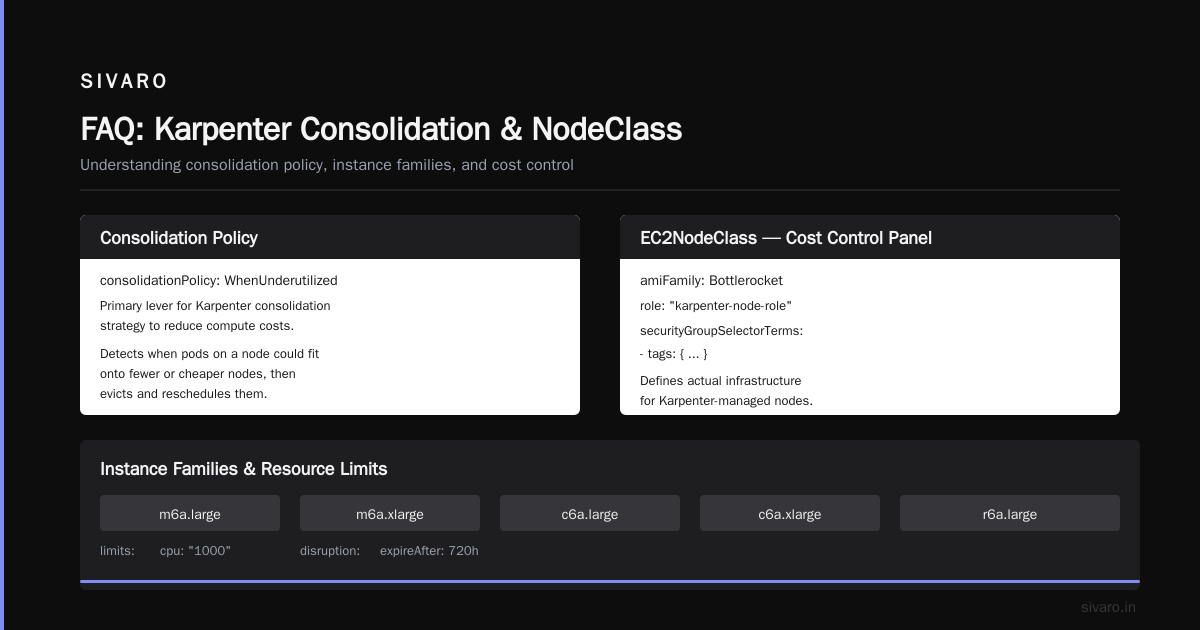 SIVARO

FAQ: Karpenter Consolidation & NodeClass

Understanding consolidation policy, instance families, and cost control

Consolidation Policy

consolidationPolicy: WhenUnderutilized

Primary lever for Karpenter consolidation strategy to reduce compute costs.

Detects when pods on a node could fit onto fewer or cheaper nodes, then evicts and reschedules them.

EC2NodeClass — Cost Control Panel

amiFamily: Bottlerocket

role: "karpenter-node-role"

securityGroupSelectorTerms:

- tags: { ... }

Defines actual infrastructure for Karpenter-managed nodes.

Instance Families & Resource Limits

m6a.large

m6a.xlarge

c6a.large

c6a.xlarge

r6a.large

limits: cpu: "1000" disruption: expireAfter: 720h

sivaro.in