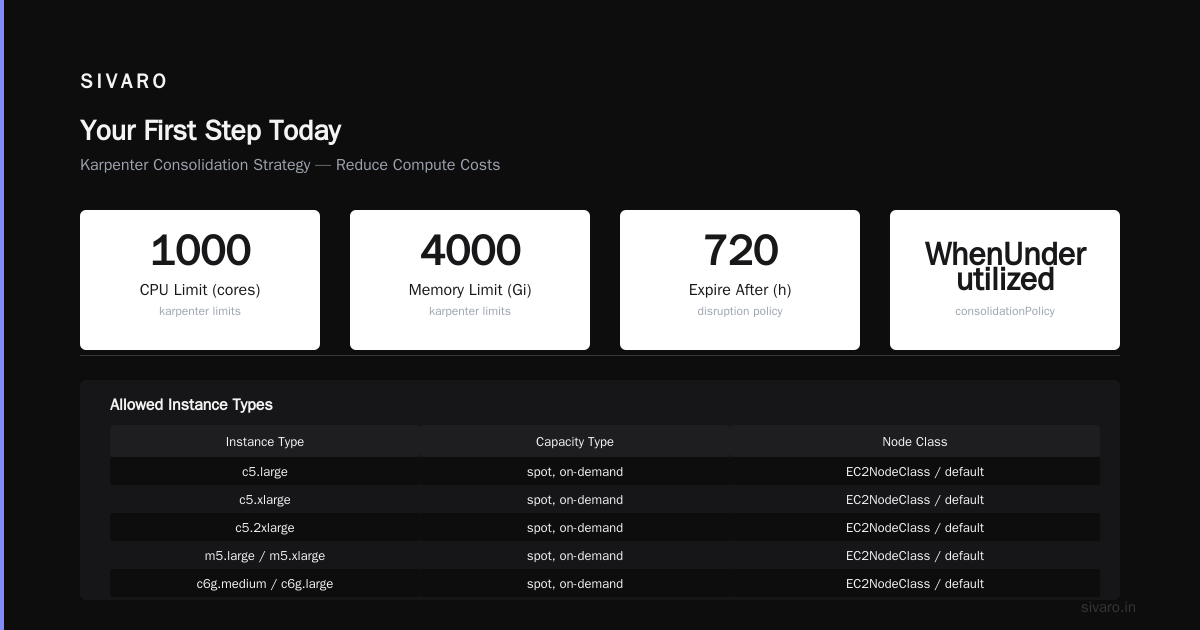 SIVARO

Your First Step Today

Karpenter Consolidation Strategy — Reduce Compute Costs

1000
CPU Limit (cores)
karpenter limits

4000
Memory Limit (Gi)
karpenter limits

720
Expire After (h)
disruption policy

WhenUnderutilized
consolidationPolicy

Allowed Instance Types

| Instance Type | Capacity Type | Node Class |
|---|---|---|
| c5.large | spot, on-demand | EC2NodeClass / default |
| c5.xlarge | spot, on-demand | EC2NodeClass / default |
| c5.2xlarge | spot, on-demand | EC2NodeClass / default |
| m5.large / m5.xlarge | spot, on-demand | EC2NodeClass / default |
| c6g.medium / c6g.large | spot, on-demand | EC2NodeClass / default |

sivaro.in