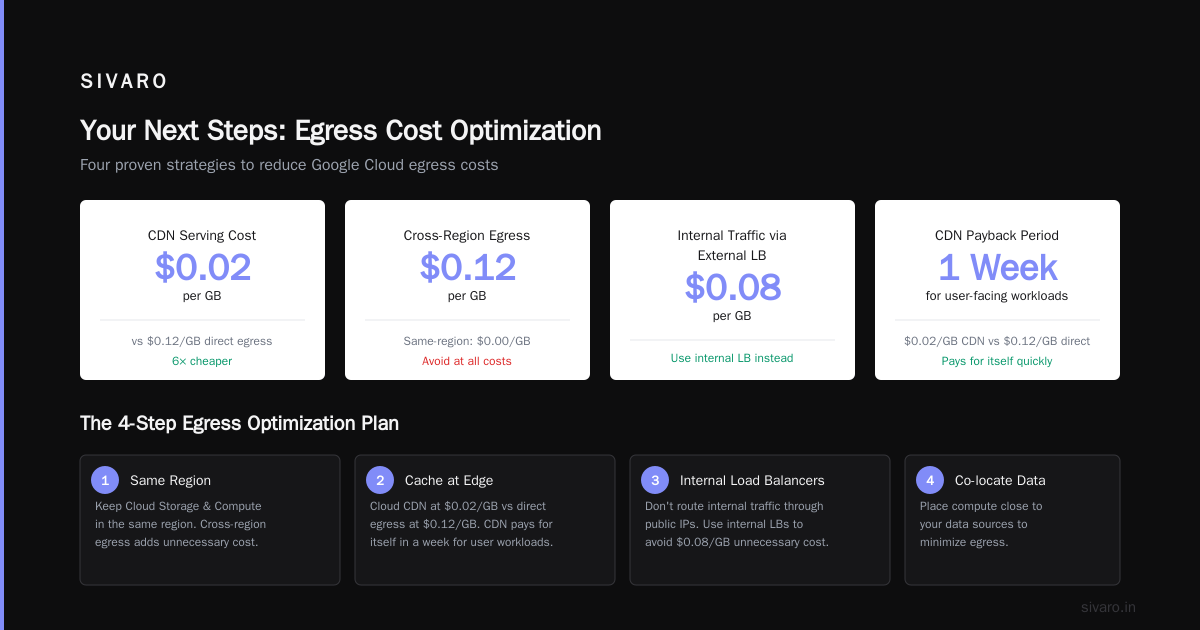 SIVARO

Your Next Steps: Egress Cost Optimization

Four proven strategies to reduce Google Cloud egress costs

CDN Serving Cost
$0.02
per GB
vs $0.12/GB direct egress
6× cheaper

Cross-Region Egress
$0.12
per GB
Same-region: $0.00/GB
Avoid at all costs

Internal Traffic via External LB
$0.08
per GB
Use internal LB instead

CDN Payback Period
1 Week
for user-facing workloads
$0.02/GB CDN vs $0.12/GB direct
Pays for itself quickly

The 4-Step Egress Optimization Plan

1 Same Region
Keep Cloud Storage & Compute in the same region. Cross-region egress adds unnecessary cost.

2 Cache at Edge
Cloud CDN at $0.02/GB vs direct egress at $0.12/GB. CDN pays for itself in a week for user workloads.

3 Internal Load Balancers
Don't route internal traffic through public IPs. Use internal LBs to avoid $0.08/GB unnecessary cost.

4 Co-locate Data
Place compute close to your data sources to minimize egress.

sivaro.in