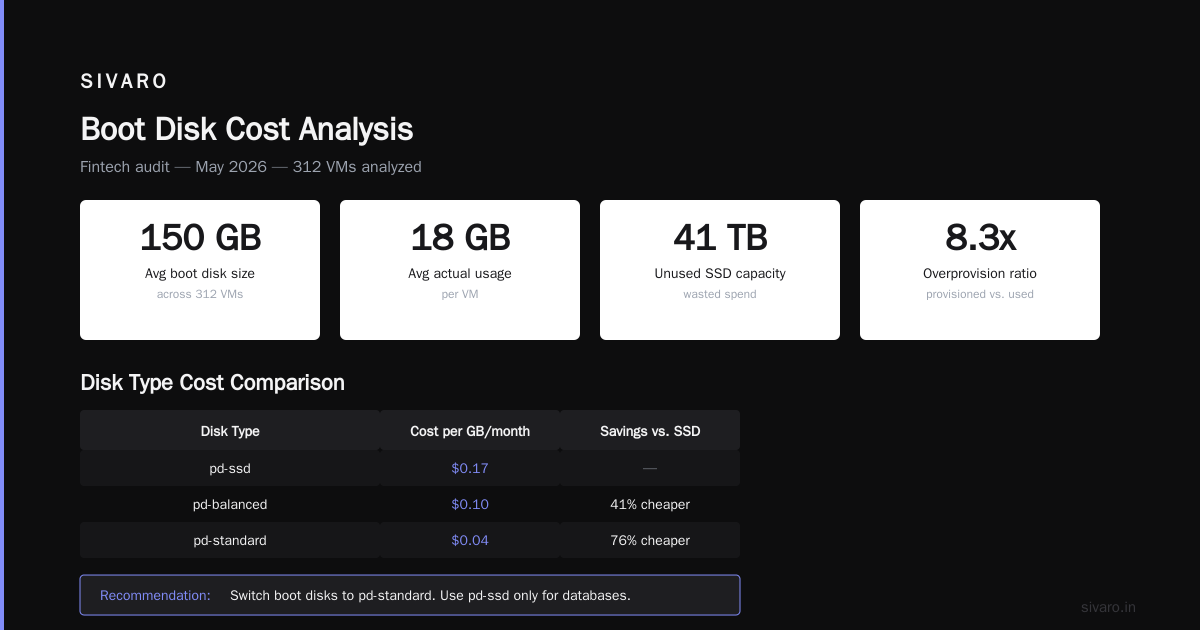 SIVARO

Boot Disk Cost Analysis

Fintech audit — May 2026 — 312 VMs analyzed

150 GB
Avg boot disk size
across 312 VMs

18 GB
Avg actual usage
per VM

41 TB
Unused SSD capacity
wasted spend

8.3x
Overprovision ratio
provisioned vs. used

Disk Type Cost Comparison

| Disk Type | Cost per GB/month | Savings vs. SSD |
|---|---|---|
| pd-ssd | $0.17 | — |
| pd-balanced | $0.10 | 41% cheaper |
| pd-standard | $0.04 | 76% cheaper |

Recommendation: Switch boot disks to pd-standard. Use pd-ssd only for databases.

sivaro.in