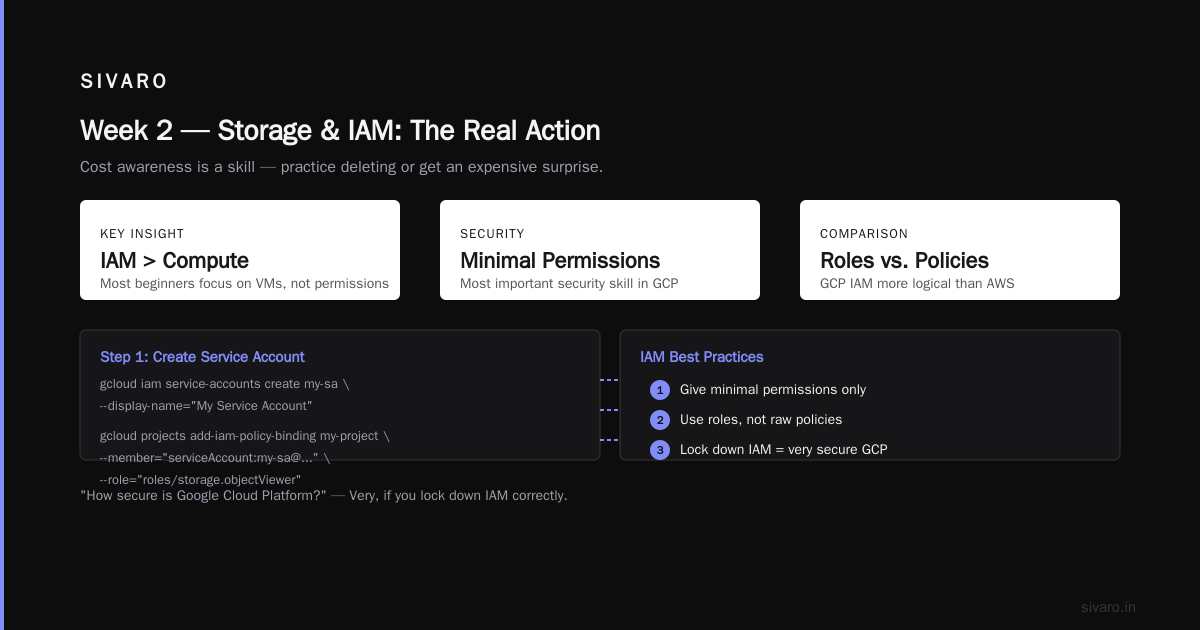 SIVARO

Week 2 — Storage & IAM: The Real Action

Cost awareness is a skill — practice deleting or get an expensive surprise.

KEY INSIGHT
IAM > Compute
Most beginners focus on VMs, not permissions

SECURITY
Minimal Permissions
Most important security skill in GCP

COMPARISON
Roles vs. Policies
GCP IAM more logical than AWS

Step 1: Create Service Account

gcloud iam service-accounts create my-sa \
--display-name="My Service Account"

gcloud projects add-iam-policy-binding my-project \
--member="serviceAccount:my-sa@..." \
--role="roles/storage.objectViewer"

IAM Best Practices

1 Give minimal permissions only
2 Use roles, not raw policies
3 Lock down IAM = very secure GCP

"How secure is Google Cloud Platform?" — Very, if you lock down IAM correctly.

sivaro.in