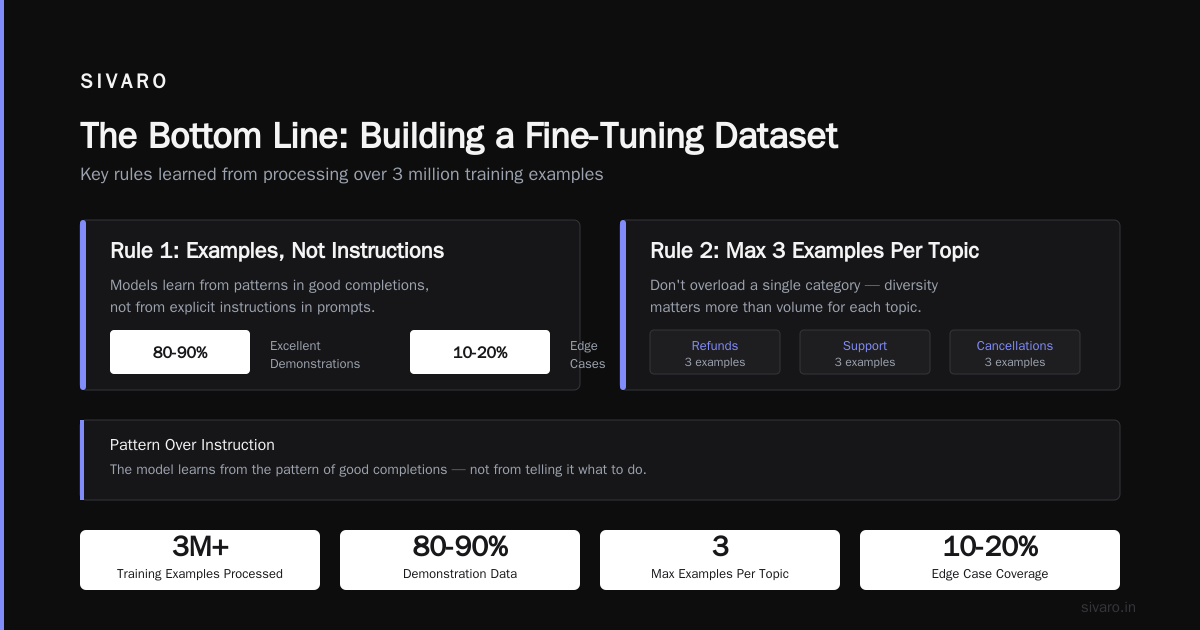 SIVARO

The Bottom Line: Building a Fine-Tuning Dataset

Key rules learned from processing over 3 million training examples

Rule 1: Examples, Not Instructions

Models learn from patterns in good completions, not from explicit instructions in prompts.

80-90%

Excellent Demonstrations

10-20%

Edge Cases

Rule 2: Max 3 Examples Per Topic

Don't overload a single category — diversity matters more than volume for each topic.

Refunds
3 examples

Support
3 examples

Cancellations
3 examples

Pattern Over Instruction

The model learns from the pattern of good completions — not from telling it what to do.

3M+
Training Examples Processed

80-90%
Demonstration Data

3
Max Examples Per Topic

10-20%
Edge Case Coverage

sivaro.in