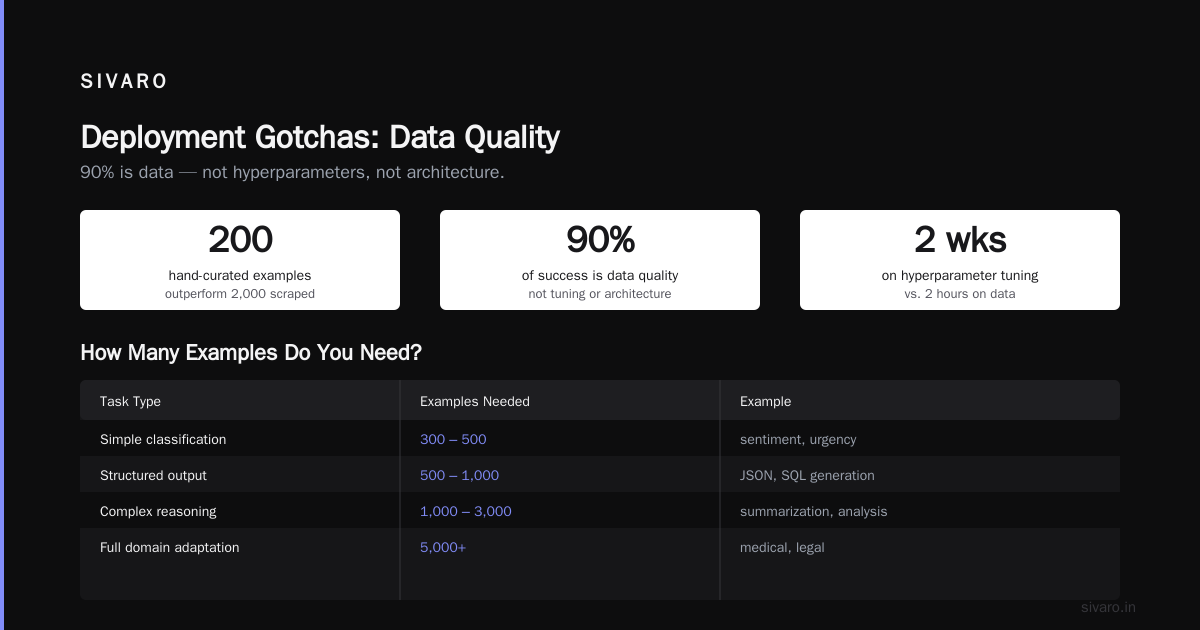 SIVARO

Deployment Gotchas: Data Quality

90% is data — not hyperparameters, not architecture.

200
hand-curated examples
outperform 2,000 scraped

90%
of success is data quality
not tuning or architecture

2 wks
on hyperparameter tuning
vs. 2 hours on data

How Many Examples Do You Need?

| Task Type | Examples Needed | Example |
|---|---|---|
| Simple classification | 300 – 500 | sentiment, urgency |
| Structured output | 500 – 1,000 | JSON, SQL generation |
| Complex reasoning | 1,000 – 3,000 | summarization, analysis |
| Full domain adaptation | 5,000+ | medical, legal |

sivaro.in