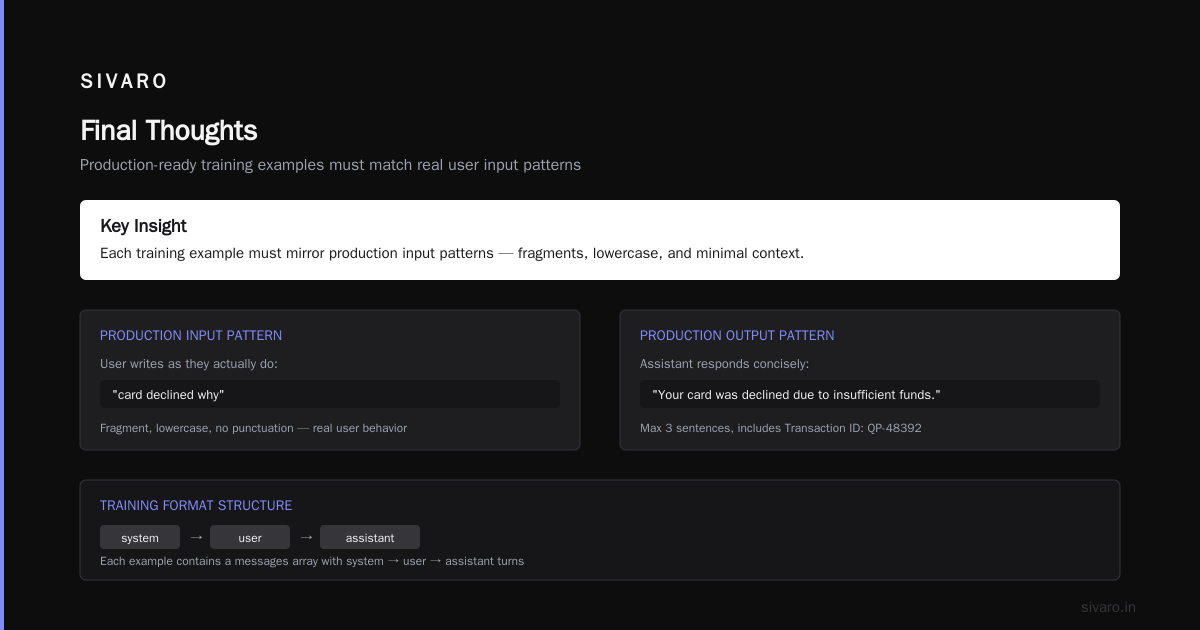 SIVARO

Final Thoughts

Production-ready training examples must match real user input patterns

Key Insight

Each training example must mirror production input patterns — fragments, lowercase, and minimal context.

PRODUCTION INPUT PATTERN

User writes as they actually do:

"card declined why"

Fragment, lowercase, no punctuation — real user behavior

PRODUCTION OUTPUT PATTERN

Assistant responds concisely:

"Your card was declined due to insufficient funds."

Max 3 sentences, includes Transaction ID: QP-48392

TRAINING FORMAT STRUCTURE

system → user → assistant

Each example contains a messages array with system → user → assistant turns

sivaro.in