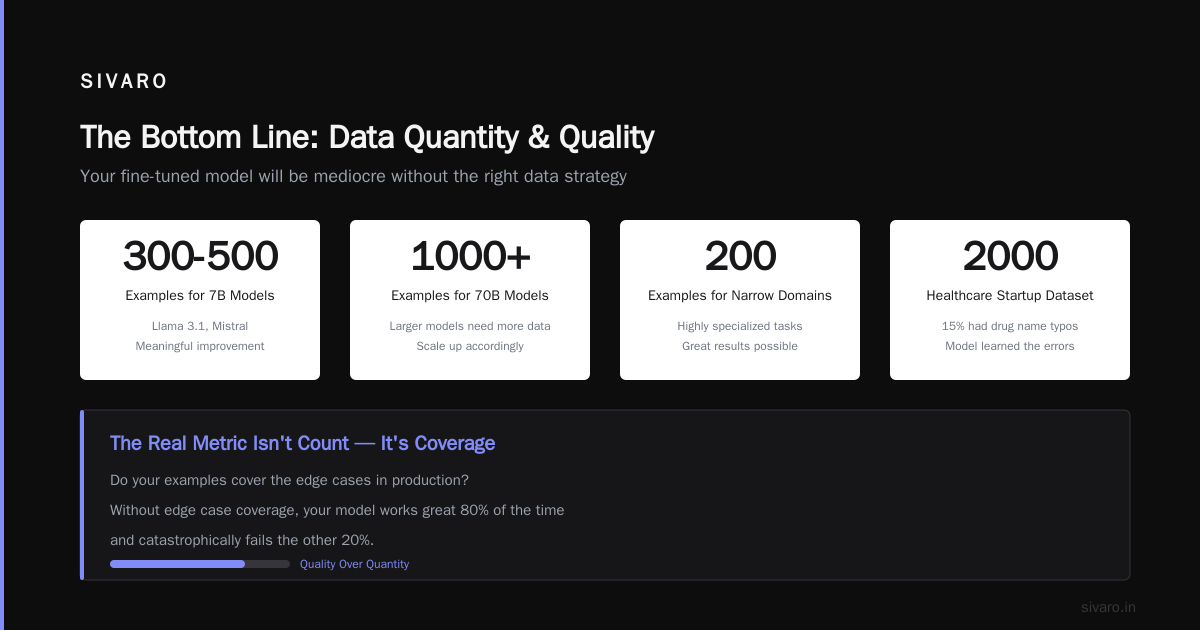 SIVARO

The Bottom Line: Data Quantity & Quality

Your fine-tuned model will be mediocre without the right data strategy

300-500

Examples for 7B Models

Llama 3.1, Mistral
Meaningful improvement

1000+

Examples for 70B Models

Larger models need more data
Scale up accordingly

200

Examples for Narrow Domains

Highly specialized tasks
Great results possible

2000

Healthcare Startup Dataset

15% had drug name typos
Model learned the errors

The Real Metric Isn't Count — It's Coverage

Do your examples cover the edge cases in production?

Without edge case coverage, your model works great 80% of the time

and catastrophically fails the other 20%.

Quality Over Quantity

sivaro.in